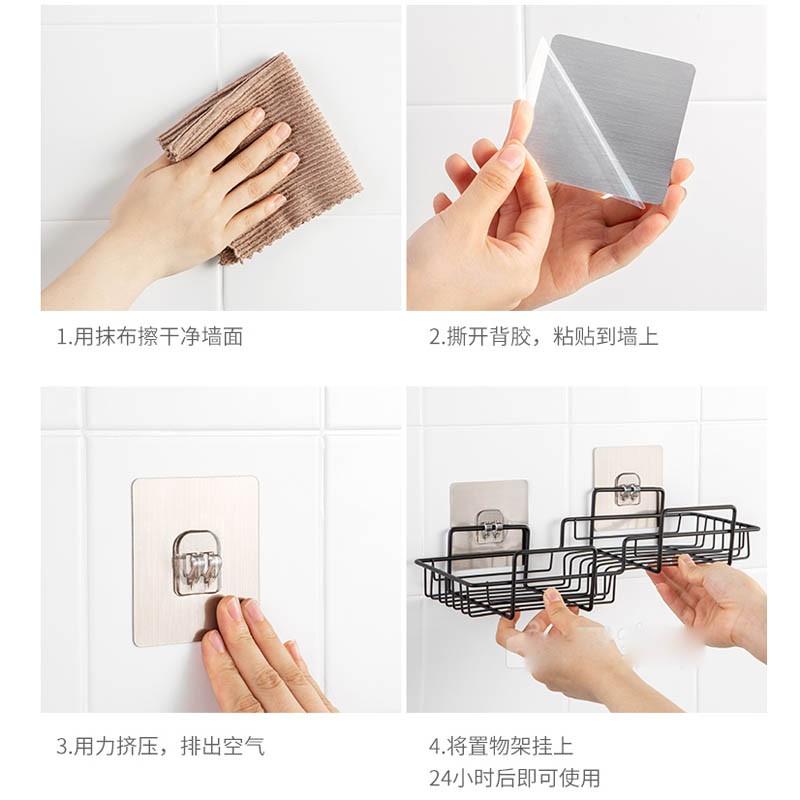 1.用抹布擦干净墙面

2.撕开背胶，粘贴到墙上

3.用力挤压，排出空气

4.将置物架挂上
24小时后即可使用