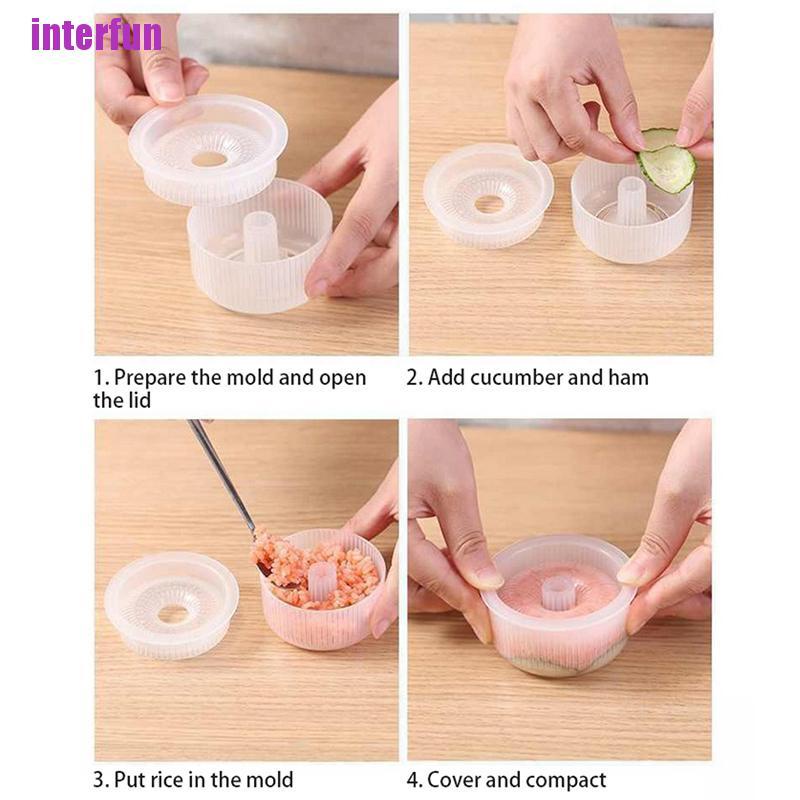 interfun

1. Prepare the mold and open the lid

2. Add cucumber and ham

3. Put rice in the mold

4. Cover and compact