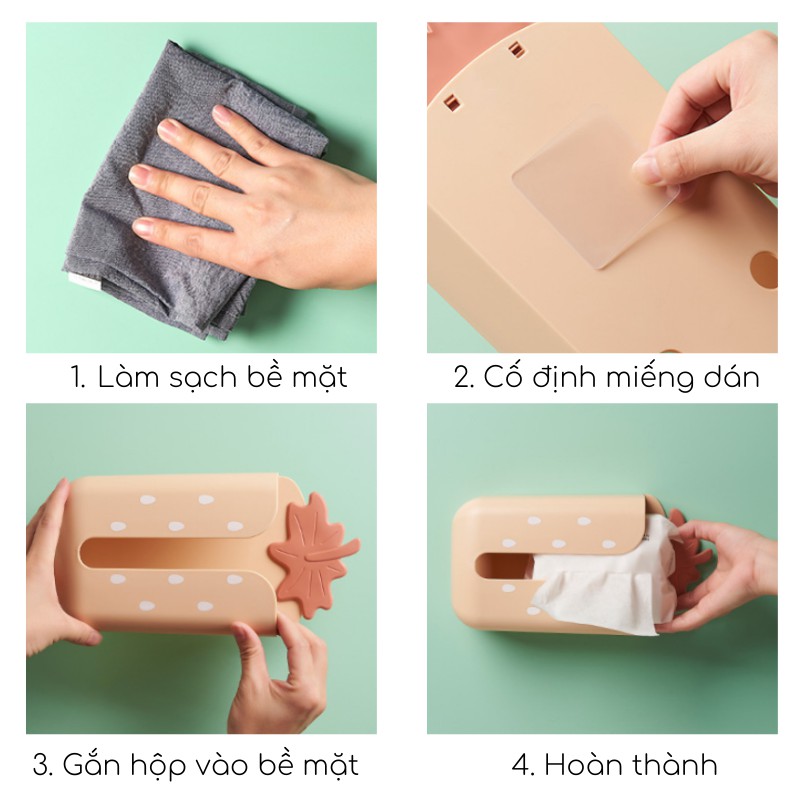 1. Làm sạch bề mặt

2. Cố định miếng dán

3. Gắn hộp vào bề mặt

4. Hoàn thành