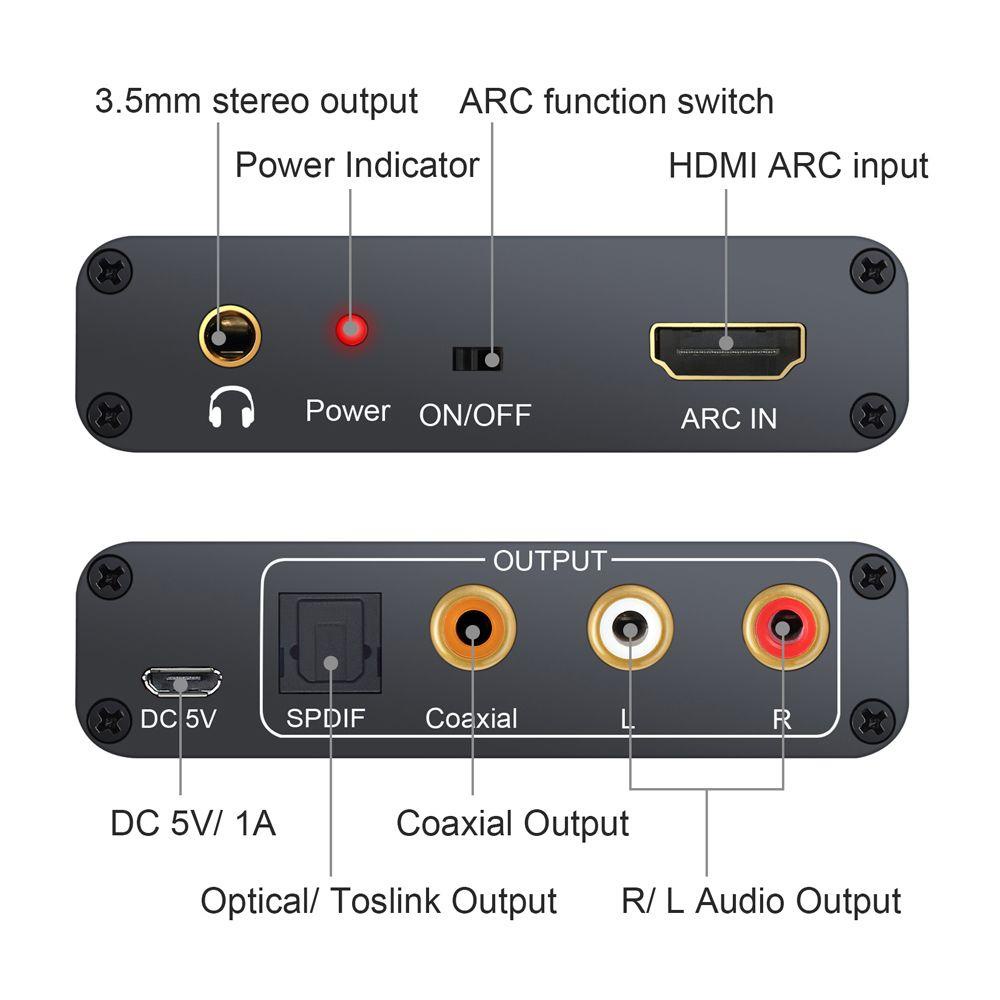 3.5mm stereo output
ARC function switch
Power Indicator
HDMI ARC input

Power
ON/OFF
ARC IN

OUTPUT
DC 5V
SPDIF
Coaxial
L
R

DC 5V/ 1A
Coaxial Output
Optical/ Toslink Output
R/ L Audio Output