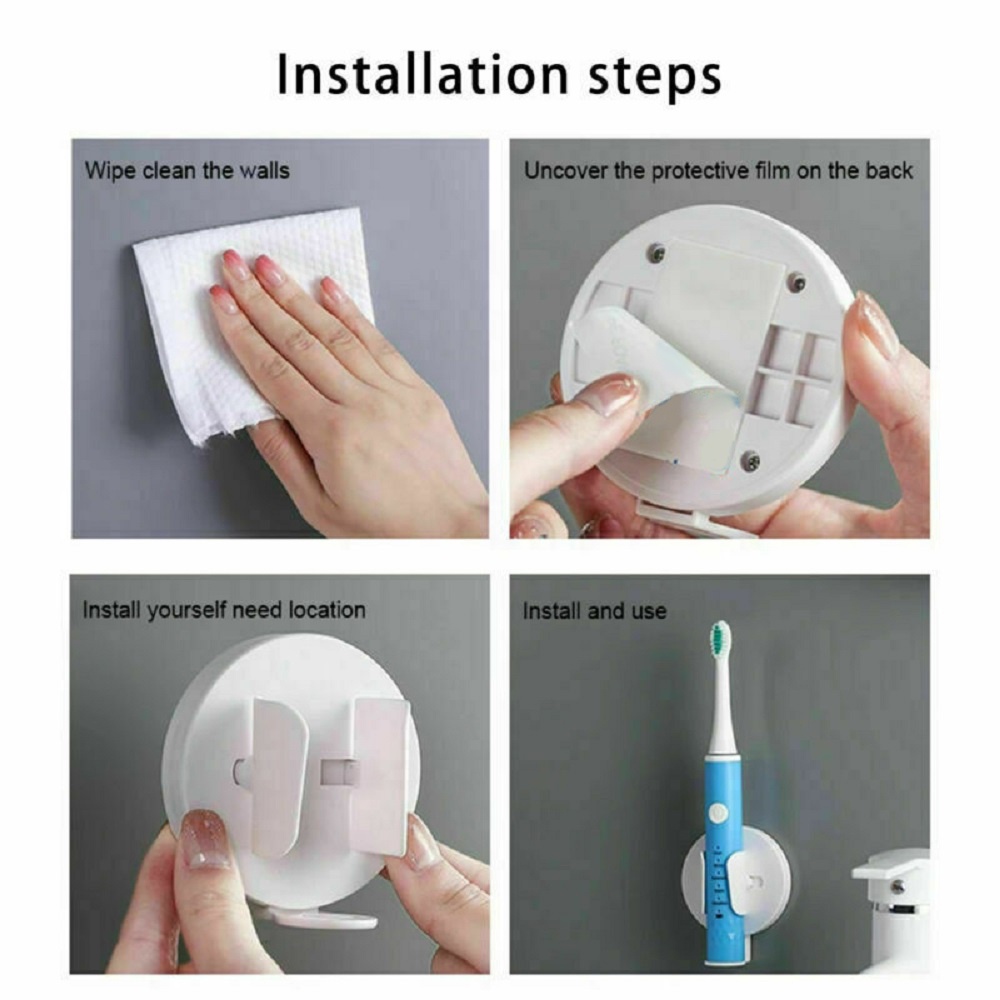 Installation steps

Wipe clean the walls

Uncover the protective film on the back

Install yourself need location

Install and use