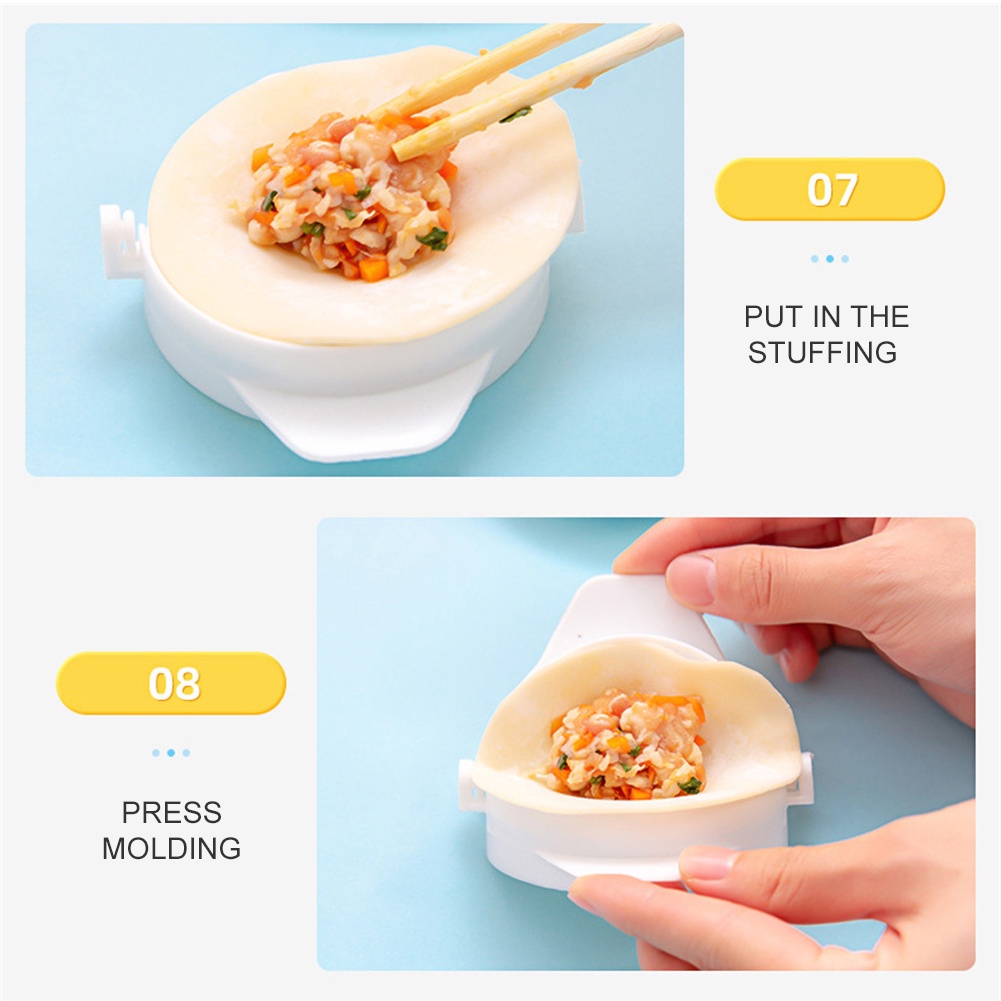 07

PUT IN THE STUFFING

08

PRESS MOLDING