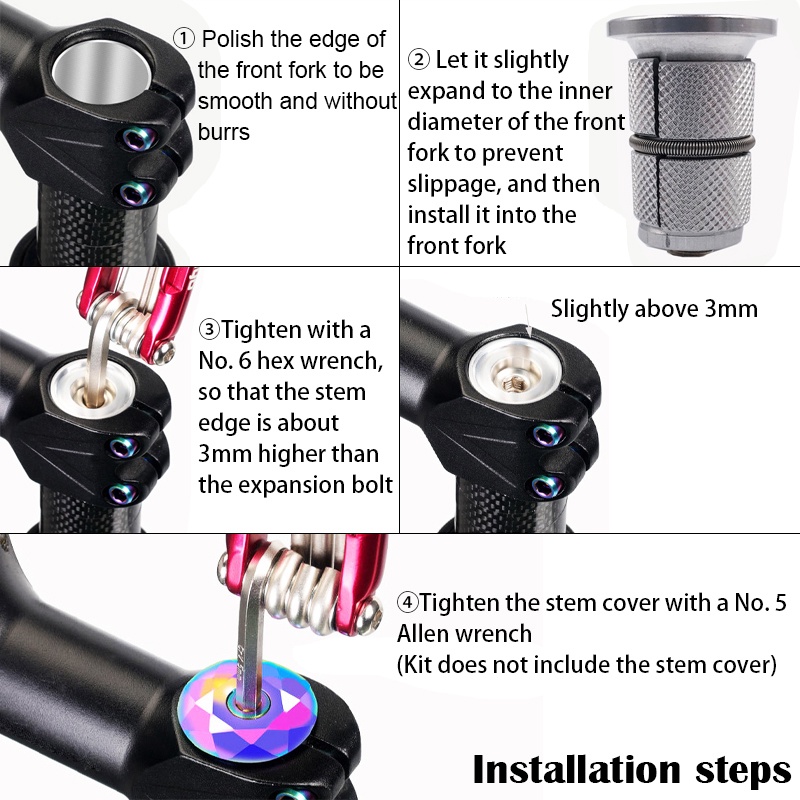 ① Polish the edge of the front fork to be smooth and without burrs

② Let it slightly expand to the inner diameter of the front fork to prevent slippage, and then install it into the front fork

③Tighten with a No. 6 hex wrench, so that the stem edge is about 3mm higher than the expansion bolt

Slightly above 3mm

④Tighten the stem cover with a No. 5 Allen wrench
(Kit does not include the stem cover)

Installation steps