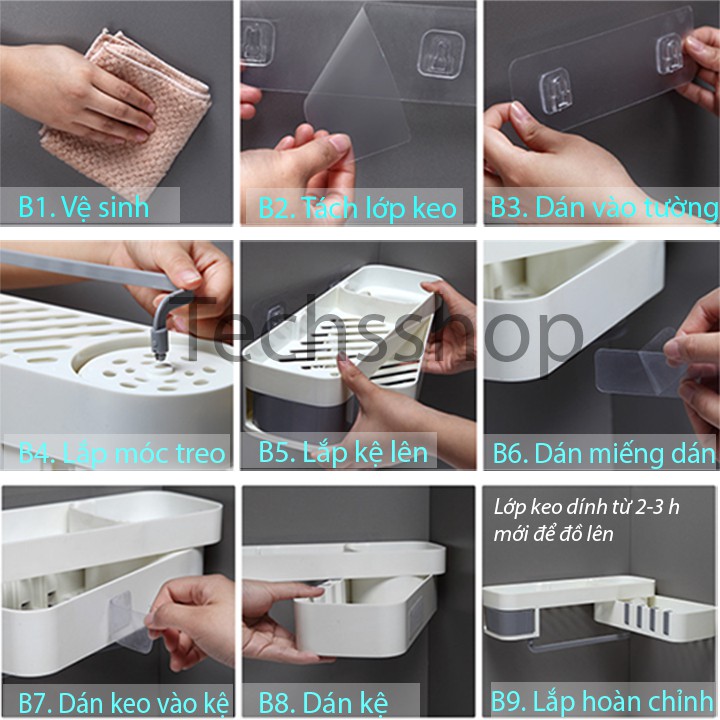 B1. Vệ sinh

B2. Tách lớp keo

B3. Dán vào tường

Techsshop

B4. Lắp móc treo

B5. Lắp kệ lên

B6. Dán miếng dán

B7. Dán keo vào kệ

B8. Dán kệ

Lớp keo dính từ 2-3 h mới để đồ lên

B9. Lắp hoàn chỉnh