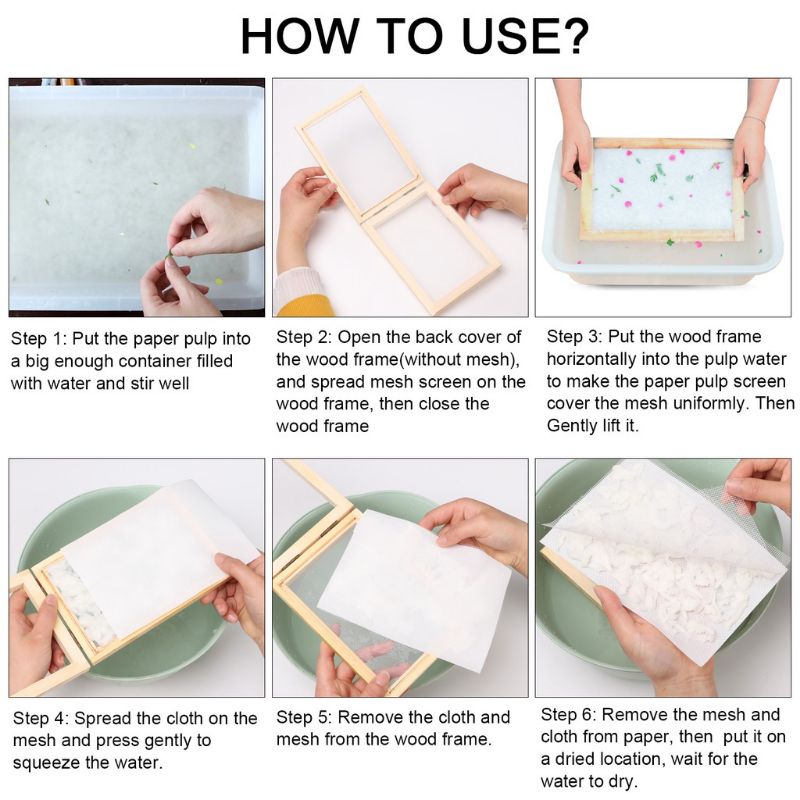 HOW TO USE?

Step 1: Put the paper pulp into a big enough container filled with water and stir well

Step 2: Open the back cover of the wood frame(without mesh), and spread mesh screen on the wood frame, then close the wood frame

Step 3: Put the wood frame horizontally into the pulp water to make the paper pulp screen cover the mesh uniformly. Then Gently lift it.

Step 4: Spread the cloth on the mesh and press gently to squeeze the water.

Step 5: Remove the cloth and mesh from the wood frame.

Step 6: Remove the mesh and cloth from paper, then put it on a dried location, wait for the water to dry.