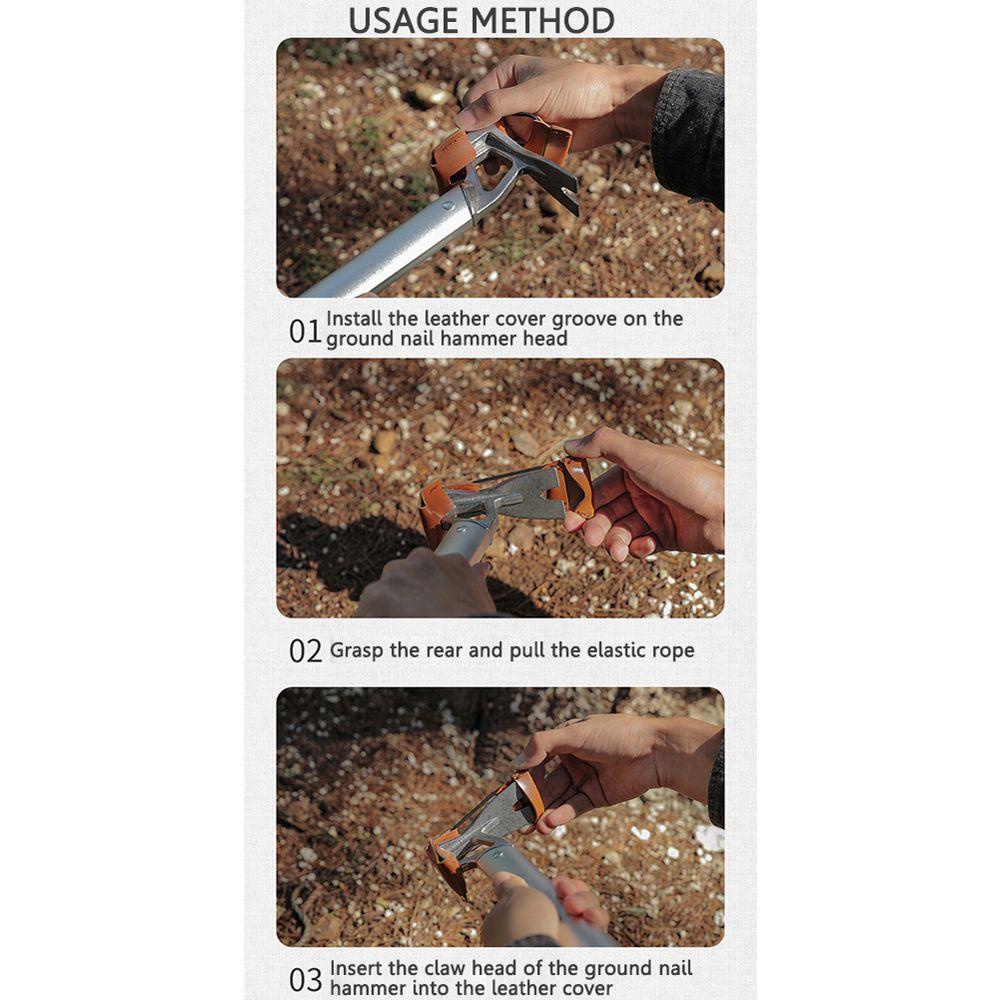 USAGE METHOD

01 Install the leather cover groove on the ground nail hammer head

02 Grasp the rear and pull the elastic rope

03 Insert the claw head of the ground nail hammer into the leather cover