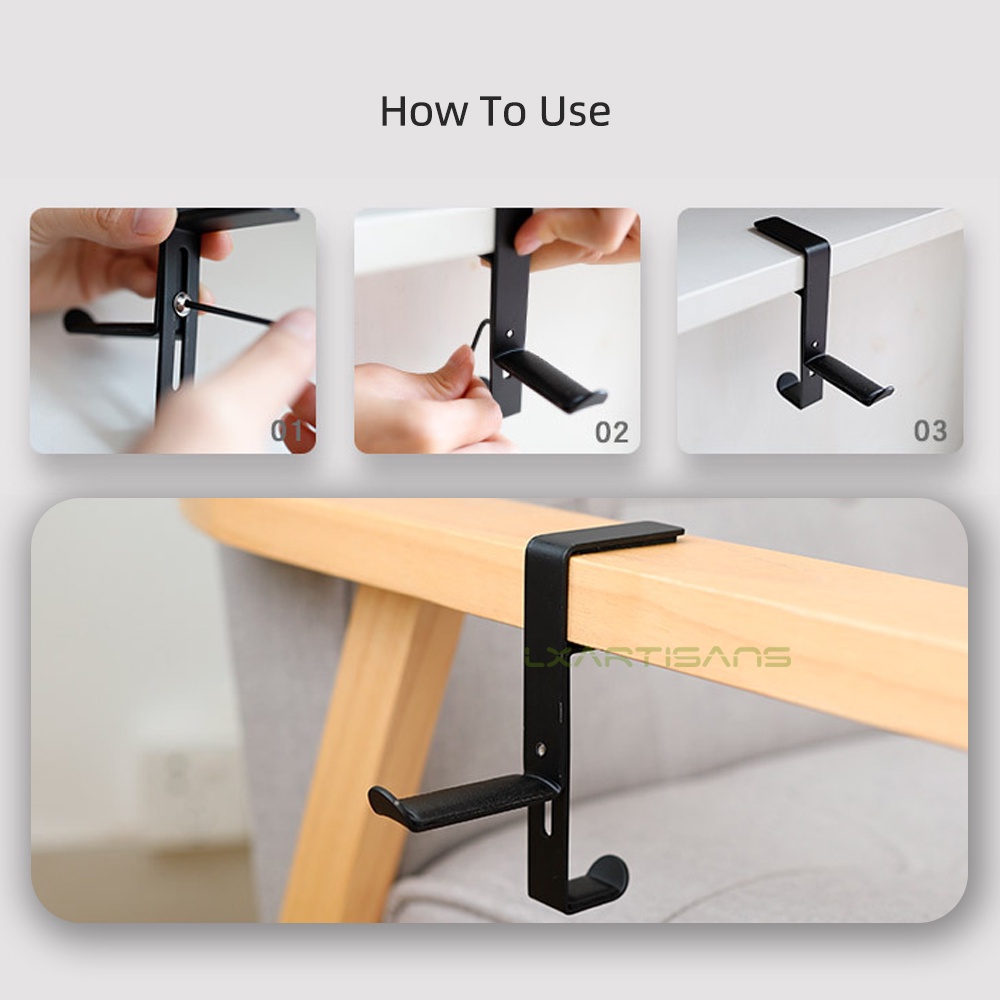 How To Use

01

02

03

LXARTISANS