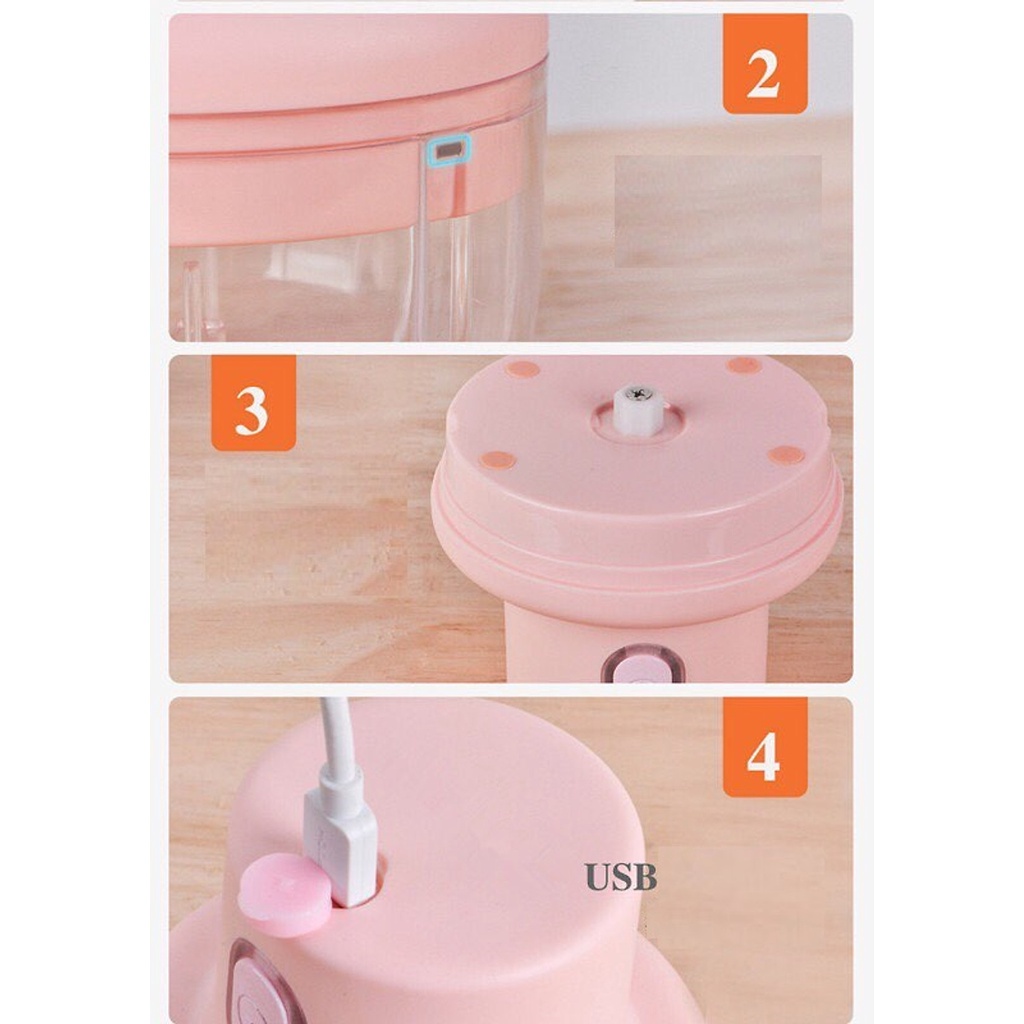 2

3

4

USB