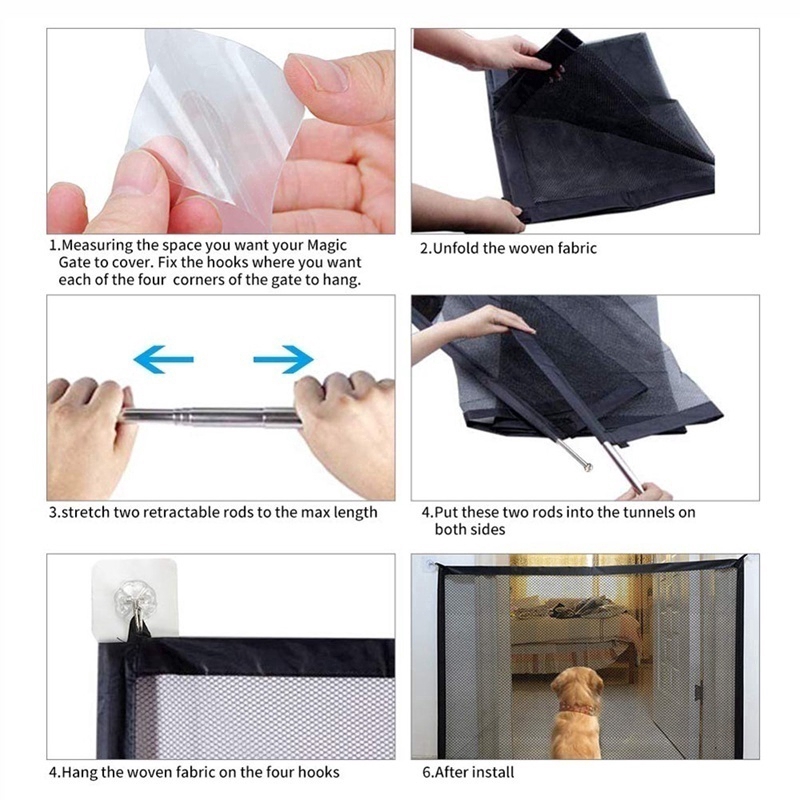 1.Measuring the space you want your Magic Gate to cover. Fix the hooks where you want each of the four corners of the gate to hang.

2.Unfold the woven fabric

3.stretch two retractable rods to the max length

4.Put these two rods into the tunnels on both sides

4.Hang the woven fabric on the four hooks

6.After install