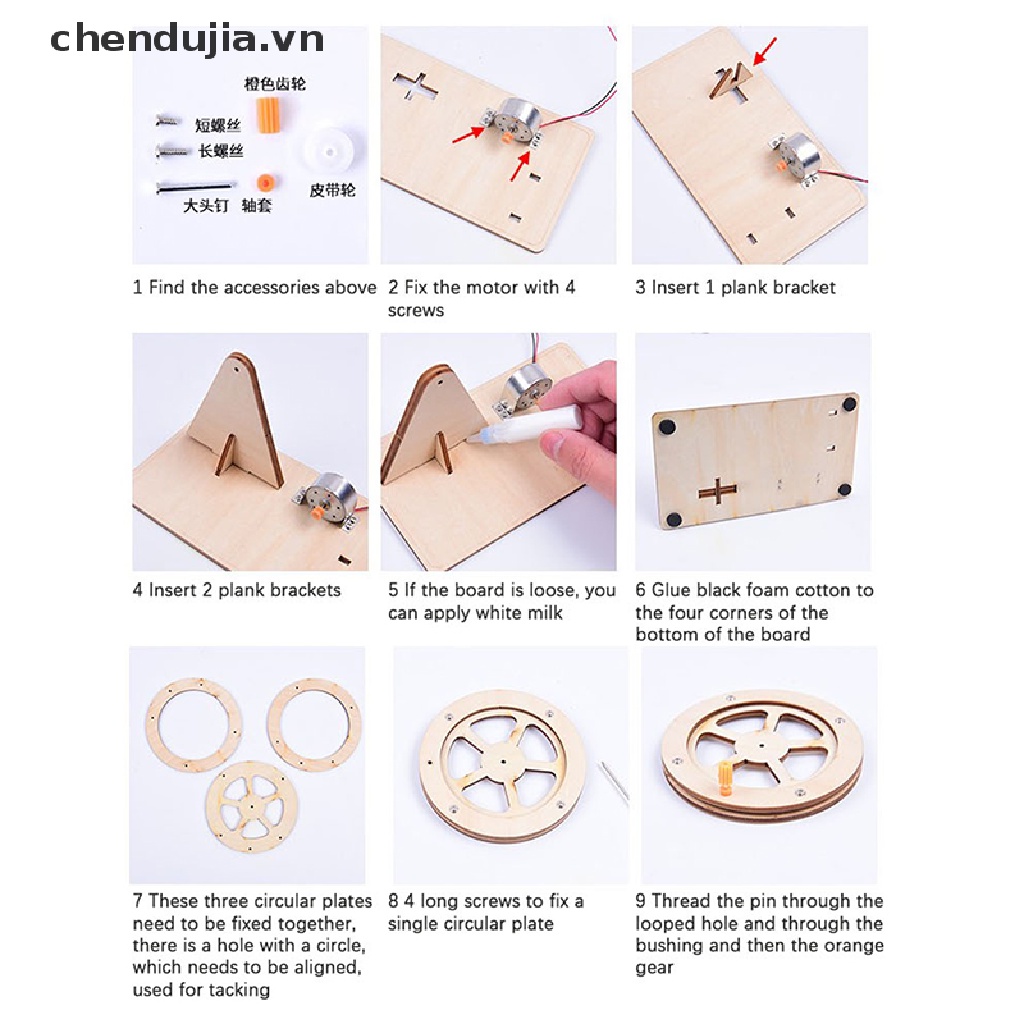 chendujia.vn

橙色齿轮
短螺丝
长螺丝
皮带轮
大头钉 轴套

1 Find the accessories above

2 Fix the motor with 4 screws

3 Insert 1 plank bracket

4 Insert 2 plank brackets

5 If the board is loose, you can apply white milk

6 Glue black foam cotton to the four corners of the bottom of the board

7 These three circular plates need to be fixed together, there is a hole with a circle, which needs to be aligned, used for tacking

8 4 long screws to fix a single circular plate

9 Thread the pin through the looped hole and through the bushing and then the orange gear