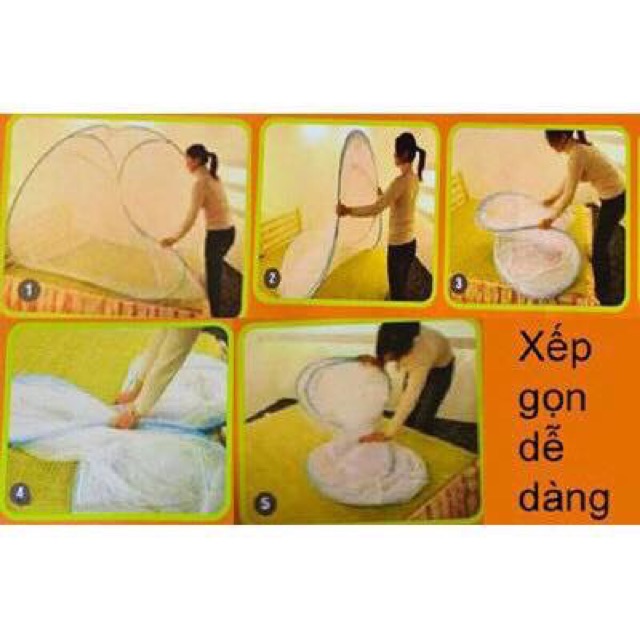 1

2

3

4

5

Xếp gọn dễ dàng