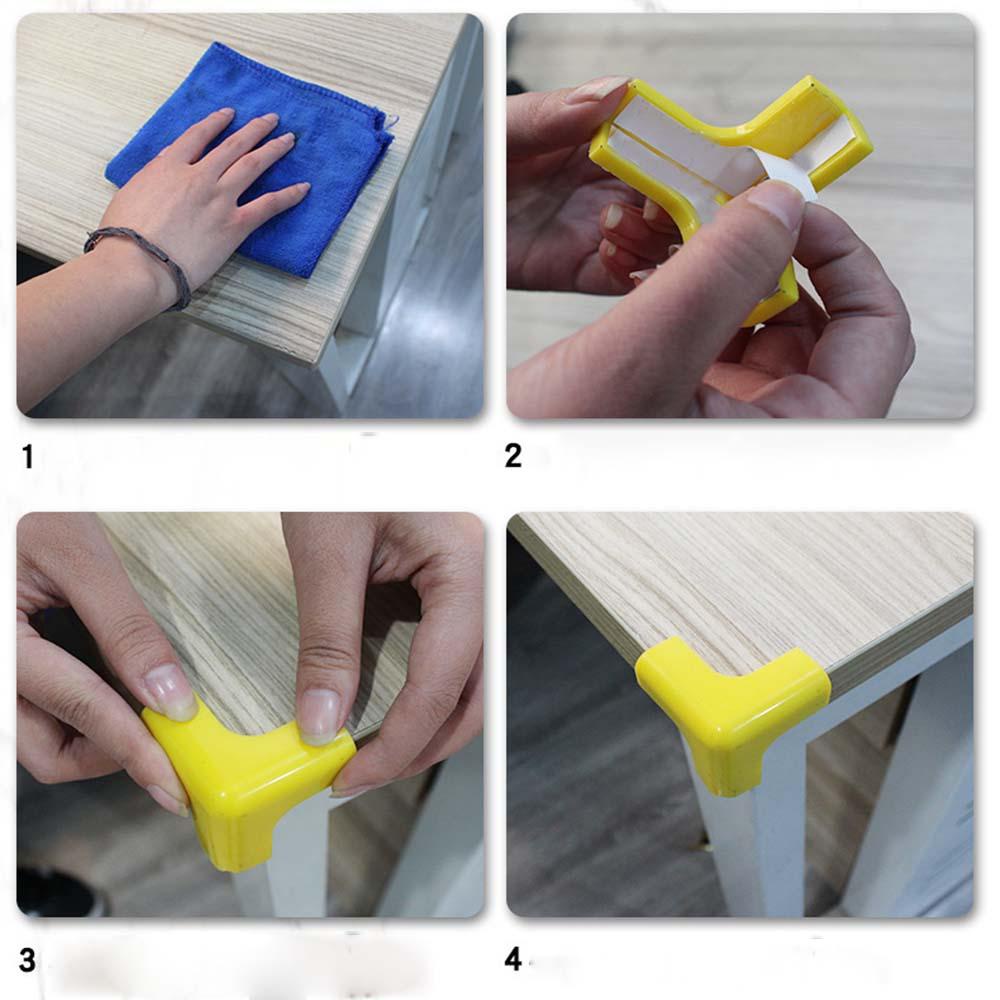 1

2

3

4