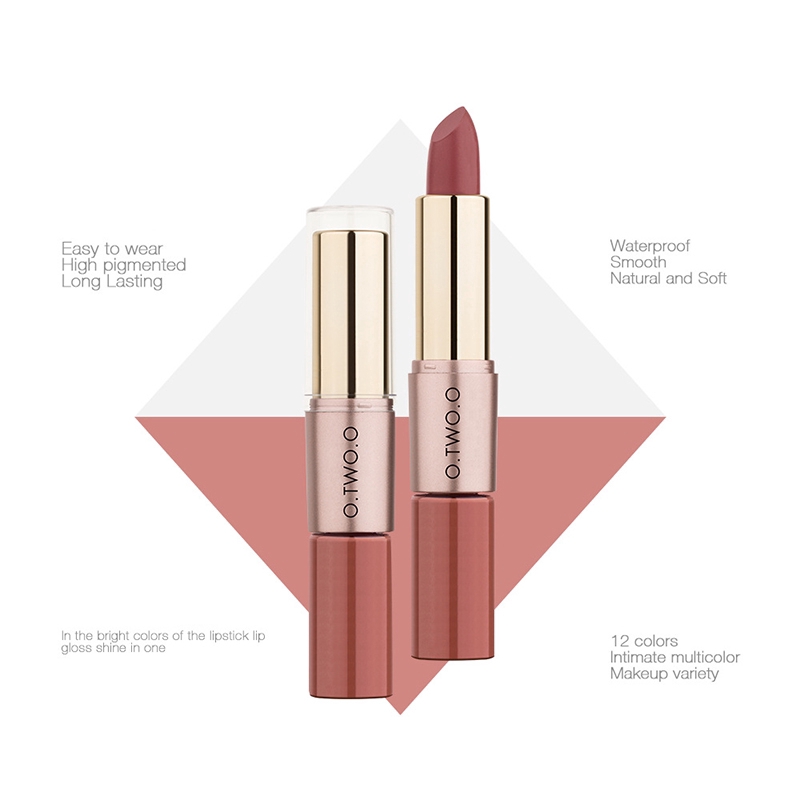 Easy to wear
High pigmented
Long Lasting

Waterproof
Smooth
Natural and Soft

O.TWO.O

O.TWO.O

In the bright colors of the lipstick lip gloss shine in one

12 colors
Intimate multicolor
Makeup variety