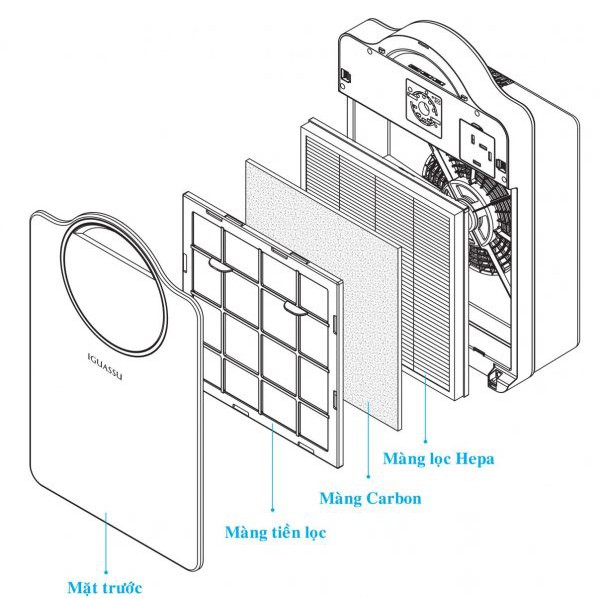 IGUASSU

Màng lọc Hepa

Màng Carbon

Màng tiền lọc

Mặt trước