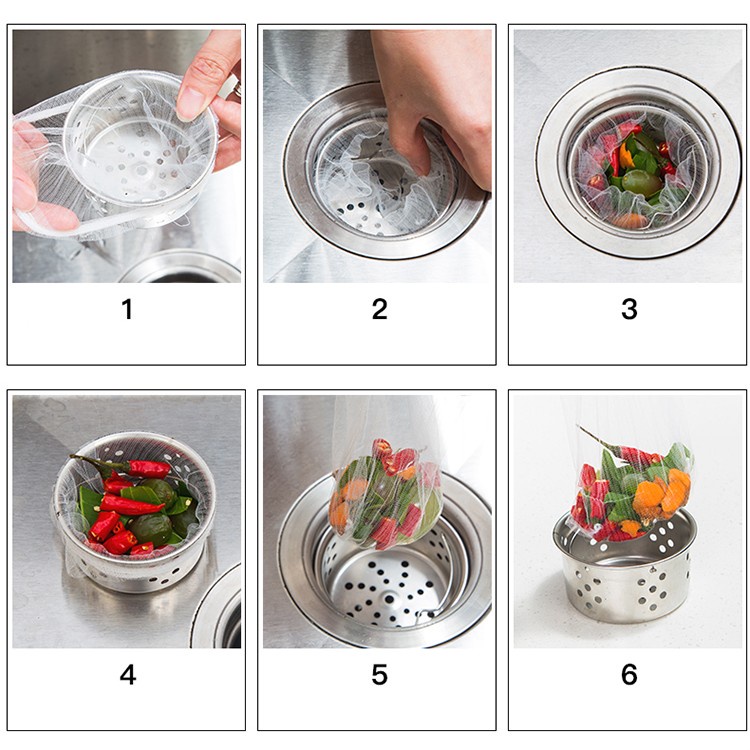 1

2

3

4

5

6