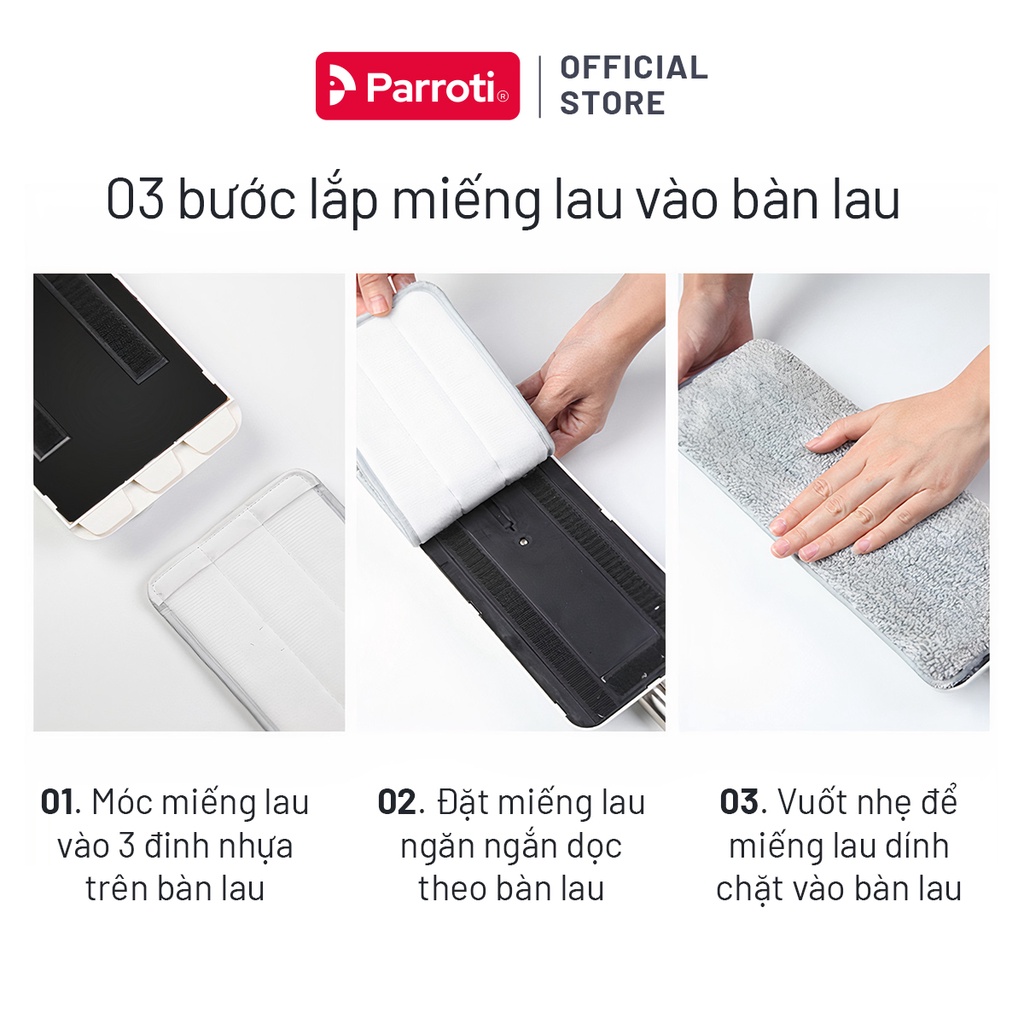 Parroti® | OFFICIAL STORE

03 bước lắp miếng lau vào bàn lau

01. Móc miếng lau vào 3 đinh nhựa trên bàn lau

02. Đặt miếng lau ngăn ngắn dọc theo bàn lau

03. Vuốt nhẹ để miếng lau dính chặt vào bàn lau