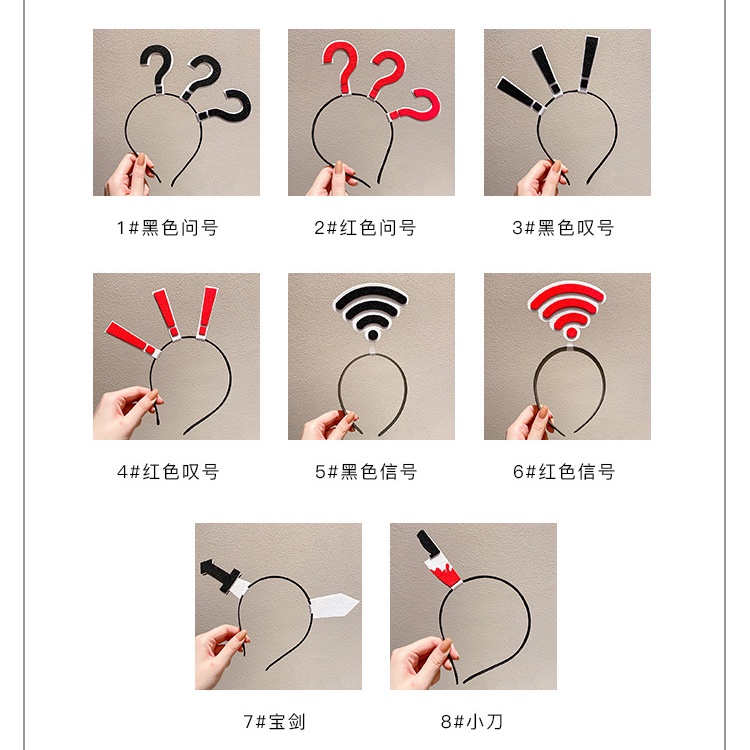 1#黑色问号

2#红色问号

3#黑色叹号

4#红色叹号

5#黑色信号

6#红色信号

7#宝剑

8#小刀