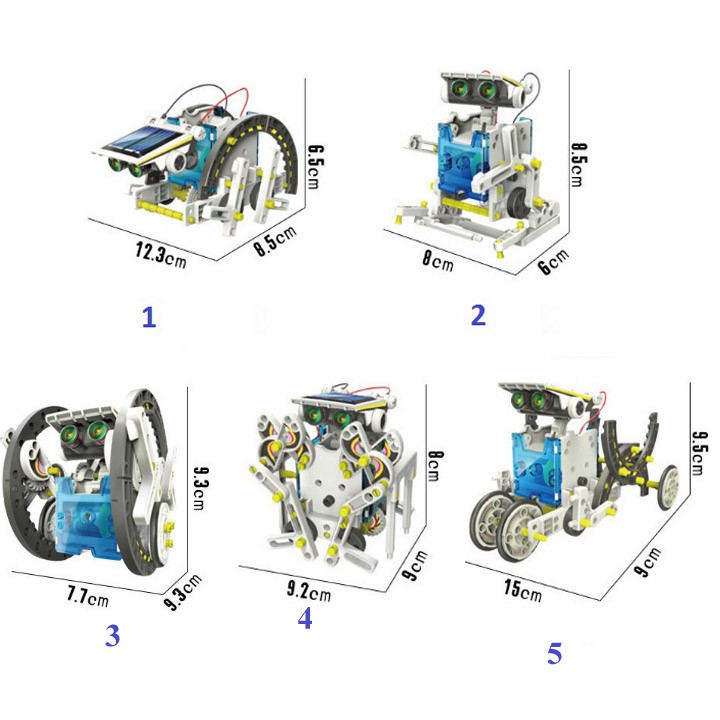 6.5cm
12.3cm
8.5cm
1

8.5cm
8cm
6cm
2

9.3cm
7.7cm
9.3cm
3

8cm
9.2cm
9cm
4

9.5cm
15cm
9cm
5