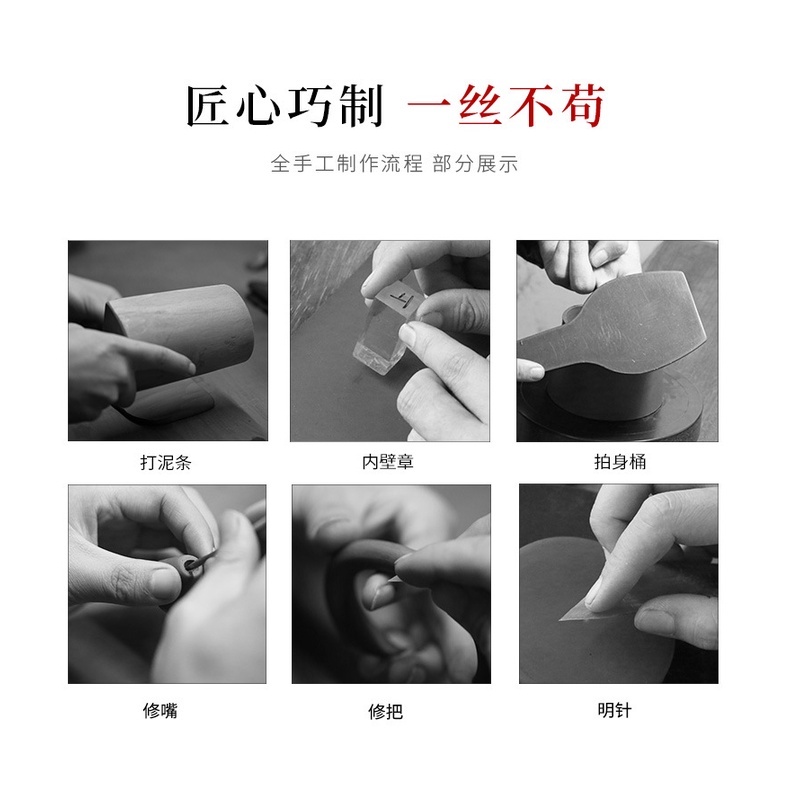 匠心巧制 一丝不苟

全手工制作流程 部分展示

打泥条

内壁章

拍身桶

修嘴

修把

明针