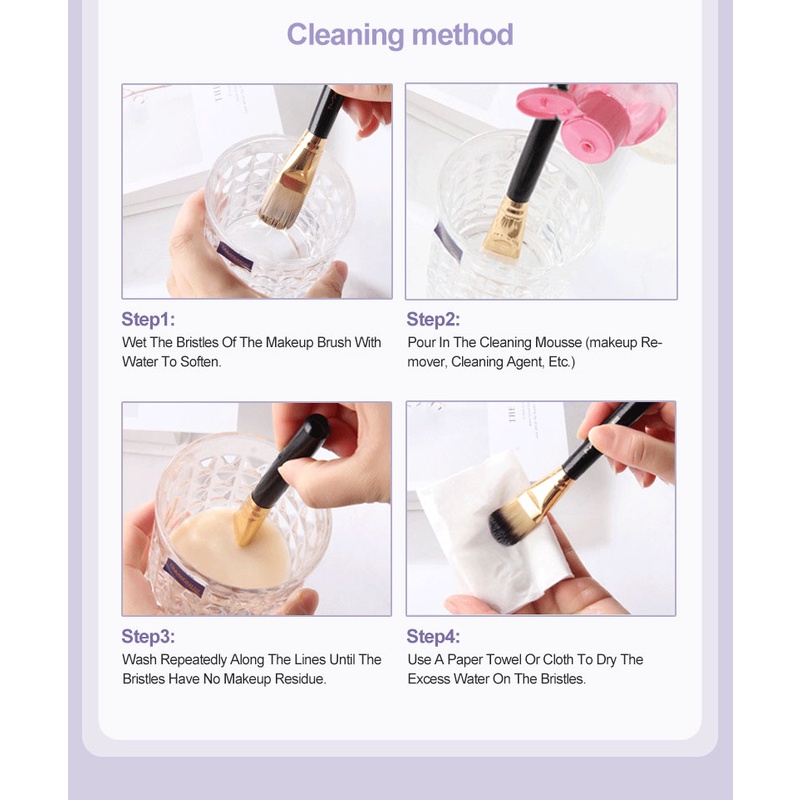 Cleaning method

Step1:
Wet The Bristles Of The Makeup Brush With Water To Soften.

Step2:
Pour In The Cleaning Mousse (makeup Remover, Cleaning Agent, Etc.)

Step3:
Wash Repeatedly Along The Lines Until The Bristles Have No Makeup Residue.

Step4:
Use A Paper Towel Or Cloth To Dry The Excess Water On The Bristles.