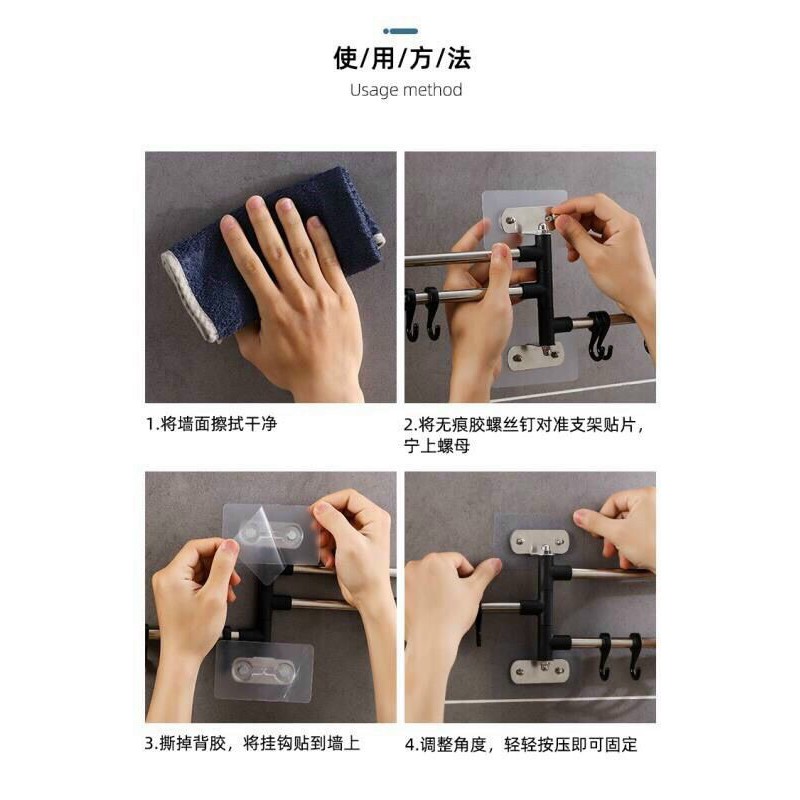 使/用/方/法
Usage method

1.将墙面擦拭干净

2.将无痕胶螺丝钉对准支架贴片，宁上螺母

3.撕掉背胶，将挂钩贴到墙上

4.调整角度，轻轻按压即可固定