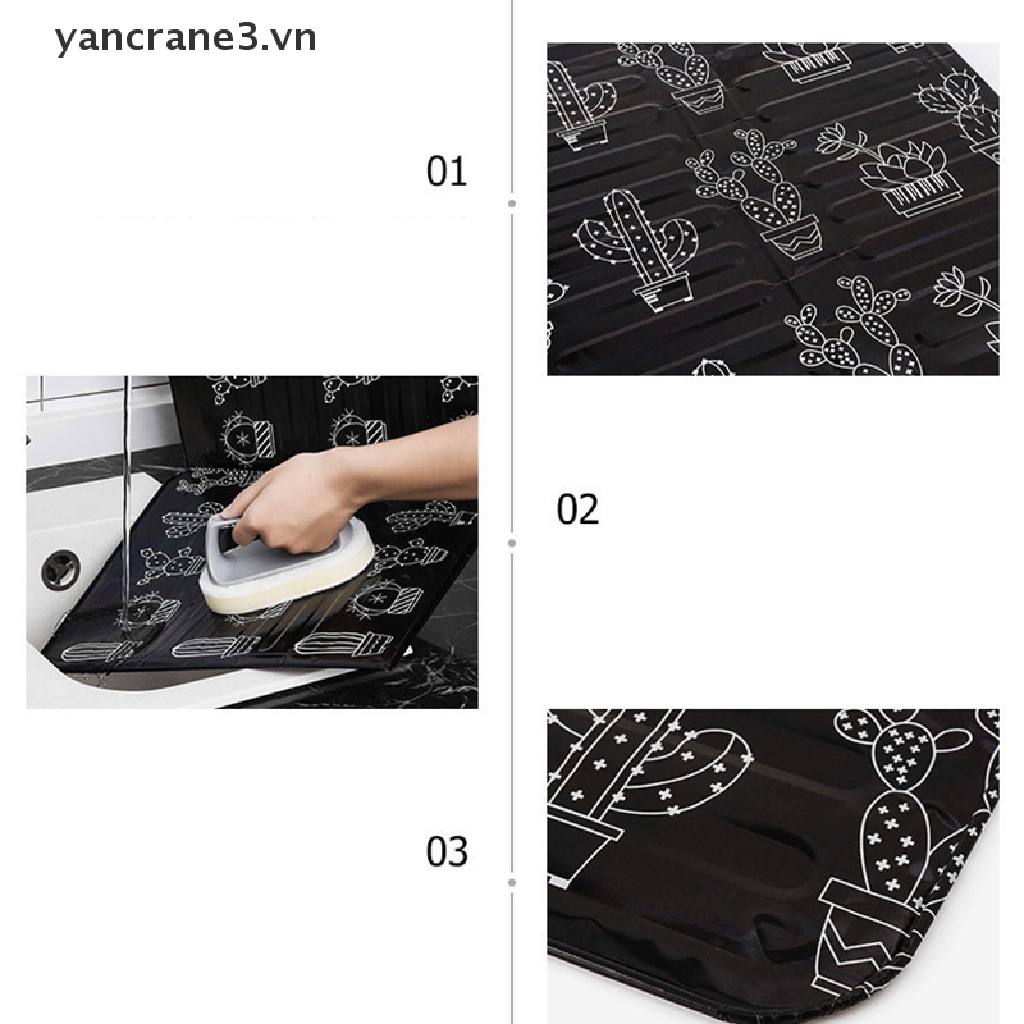 yancrane3.vn

01

02

03