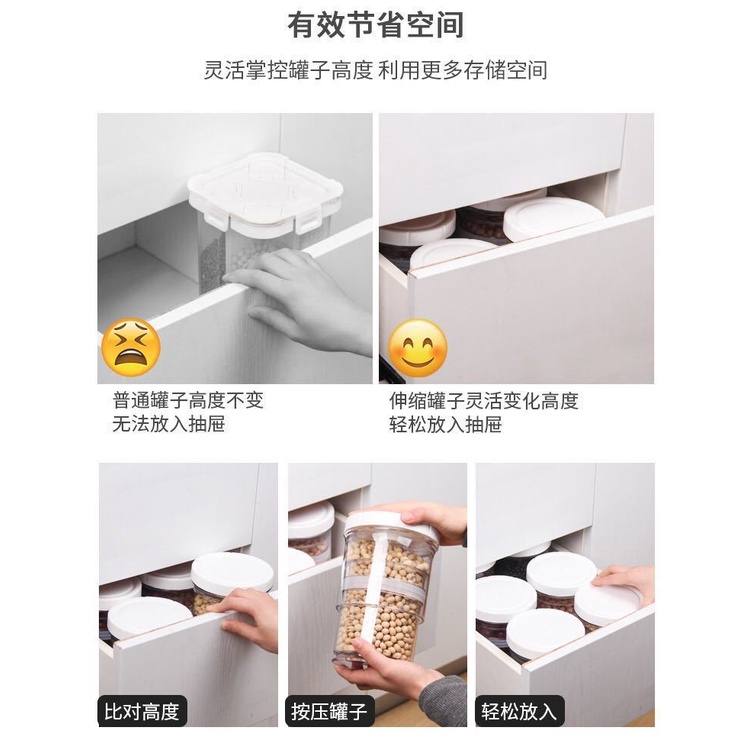 有效节省空间

灵活掌控罐子高度 利用更多存储空间

普通罐子高度不变
无法放入抽屉

伸缩罐子灵活变化高度
轻松放入抽屉

比对高度

按压罐子

轻松放入