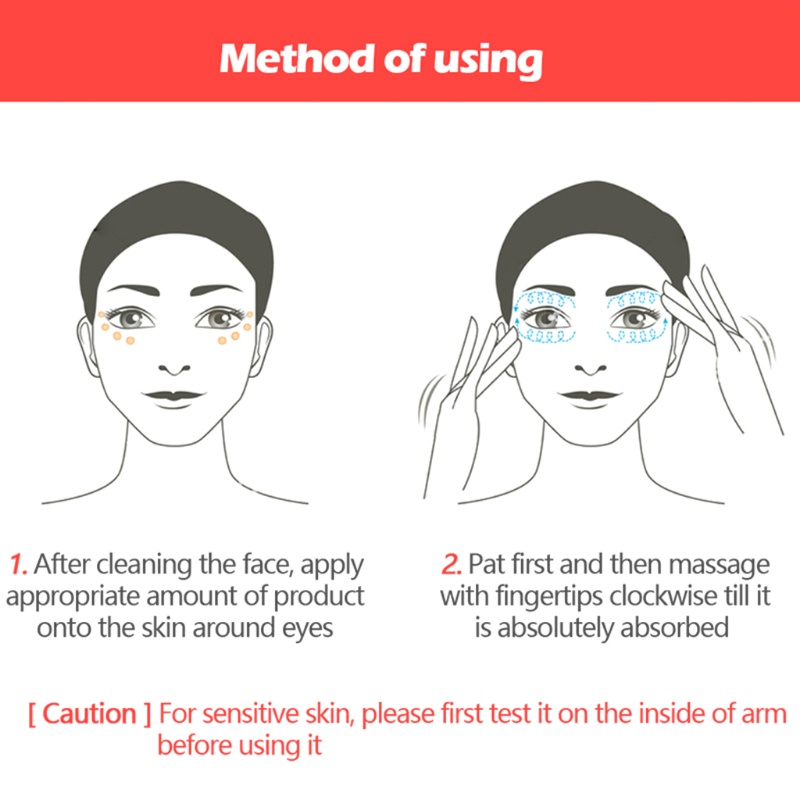 Method of using

1. After cleaning the face, apply appropriate amount of product onto the skin around eyes

2. Pat first and then massage with fingertips clockwise till it is absolutely absorbed

[ Caution ] For sensitive skin, please first test it on the inside of arm before using it