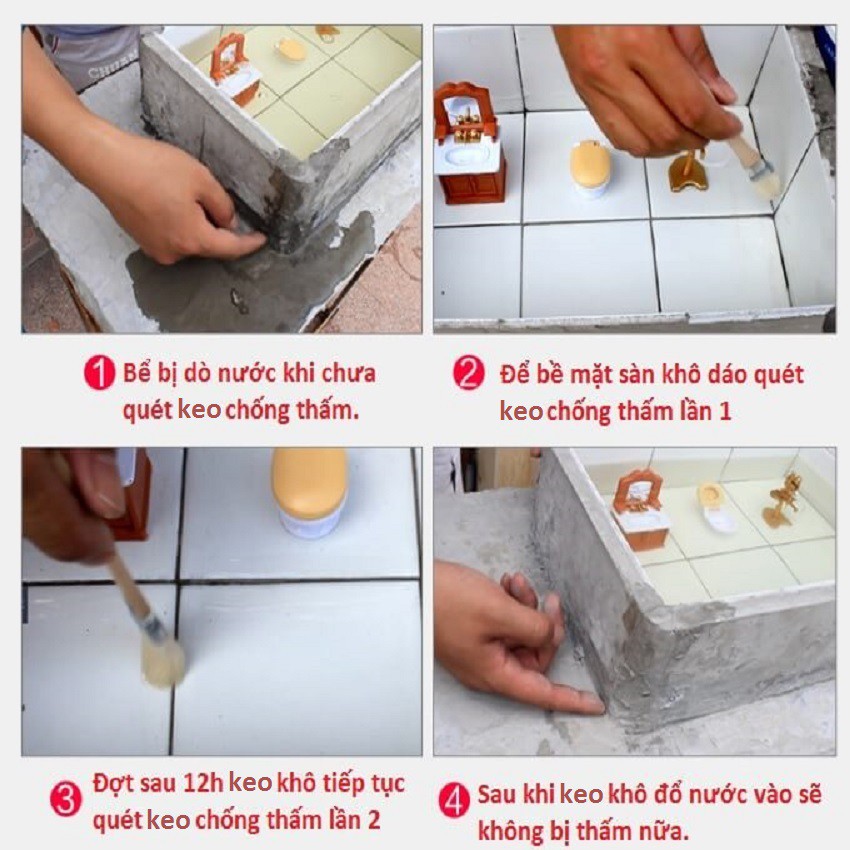 1 Bể bị dò nước khi chưa quét keo chống thấm.

2 Để bề mặt sàn khô dáo quét keo chống thấm lần 1

3 Đợt sau 12h keo khô tiếp tục quét keo chống thấm lần 2

4 Sau khi keo khô đổ nước vào sẽ không bị thấm nữa.