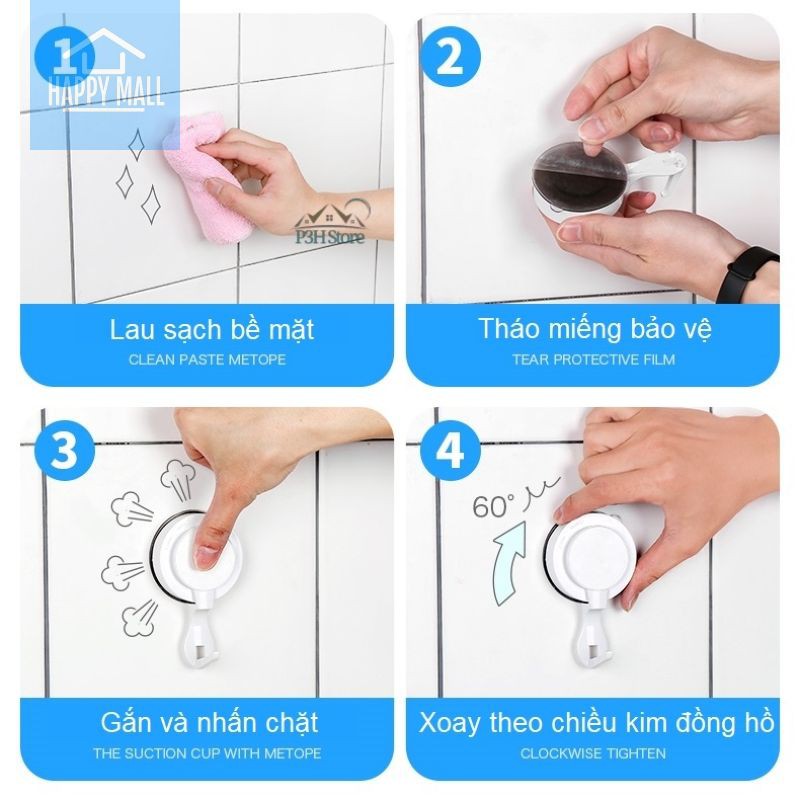 1
HAPPY MALL
P3H Store
Lau sạch bề mặt
CLEAN PASTE METOPE

2
Tháo miếng bảo vệ
TEAR PROTECTIVE FILM

3
Gắn và nhấn chặt
THE SUCTION CUP WITH METOPE

4
60°
Xoay theo chiều kim đồng hồ
CLOCKWISE TIGHTEN