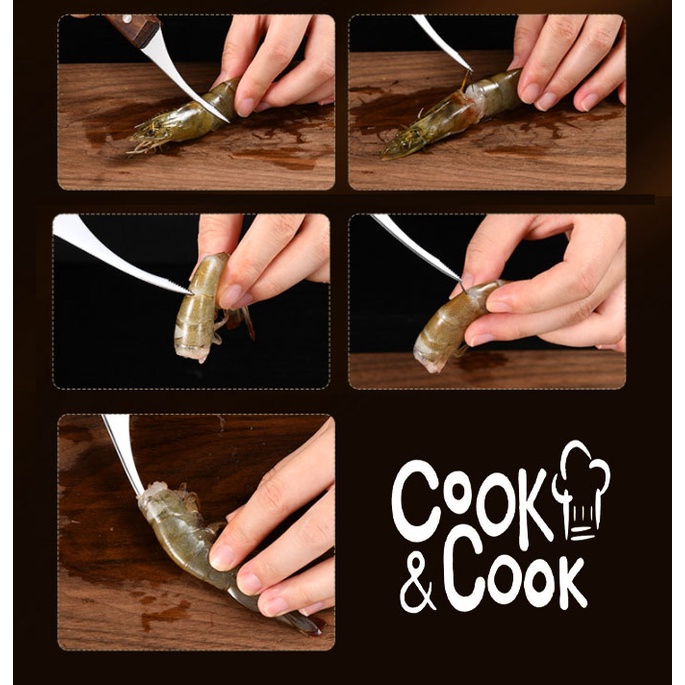 COOK
& COOK