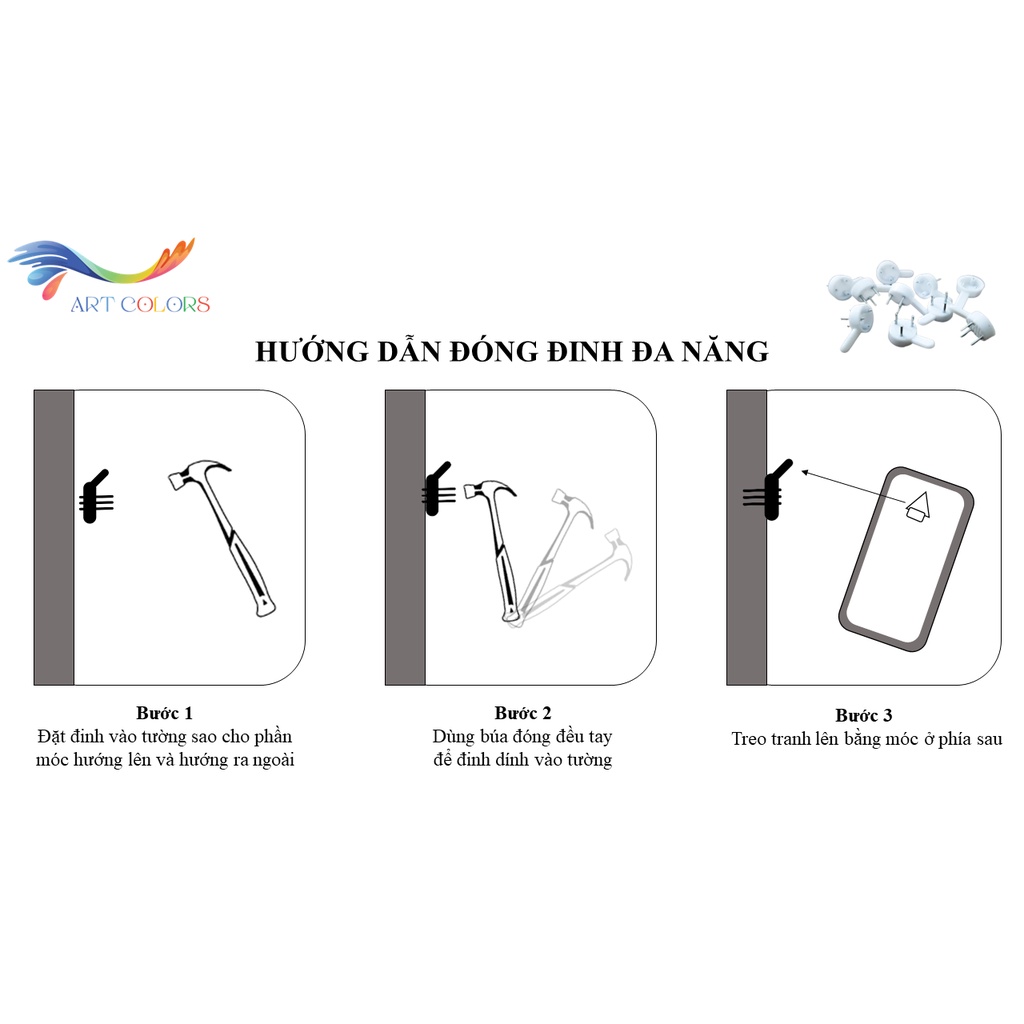 ART COLORS

HƯỚNG DẪN ĐÓNG ĐINH ĐA NĂNG

Bước 1
Đặt đinh vào tường sao cho phần móc hướng lên và hướng ra ngoài

Bước 2
Dùng búa đóng đều tay để đinh dính vào tường

Bước 3
Treo tranh lên bằng móc ở phía sau