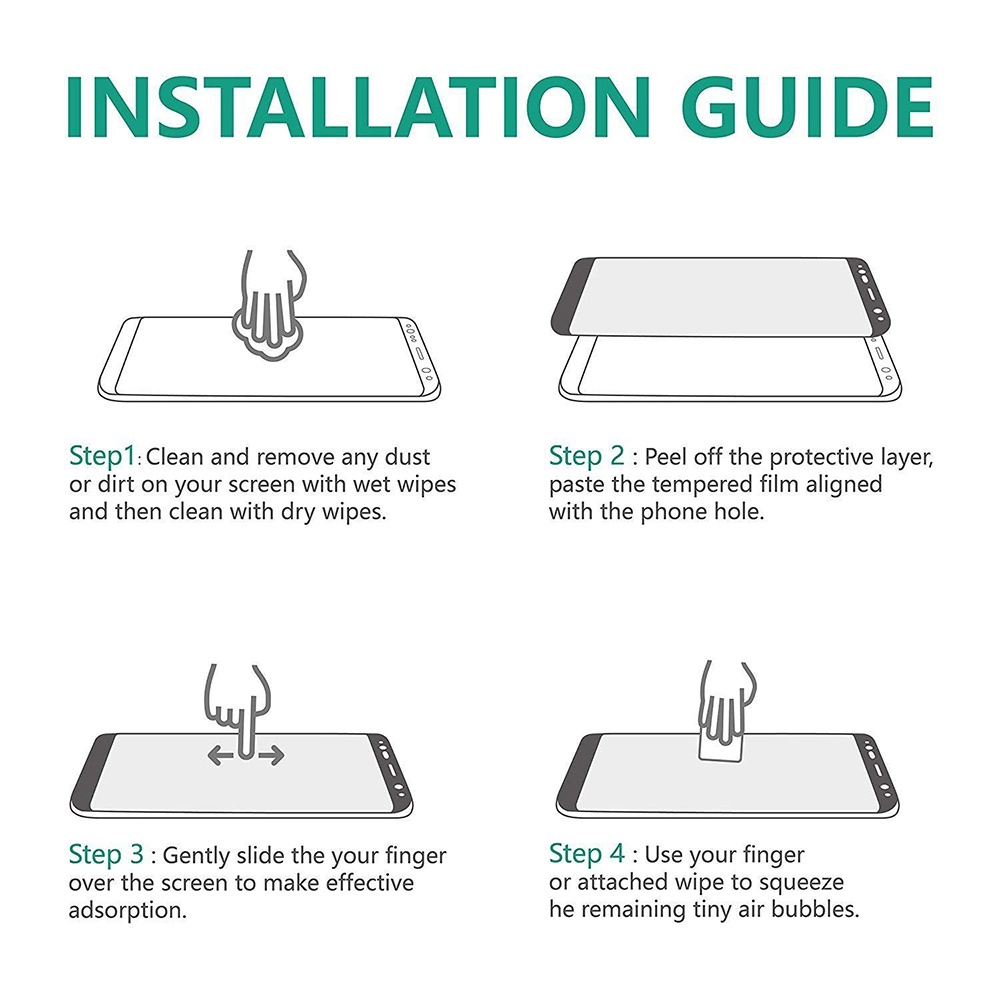 INSTALLATION GUIDE

Step1: Clean and remove any dust or dirt on your screen with wet wipes and then clean with dry wipes.

Step 2 : Peel off the protective layer, paste the tempered film aligned with the phone hole.

Step 3 : Gently slide the your finger over the screen to make effective adsorption.

Step 4 : Use your finger or attached wipe to squeeze he remaining tiny air bubbles.