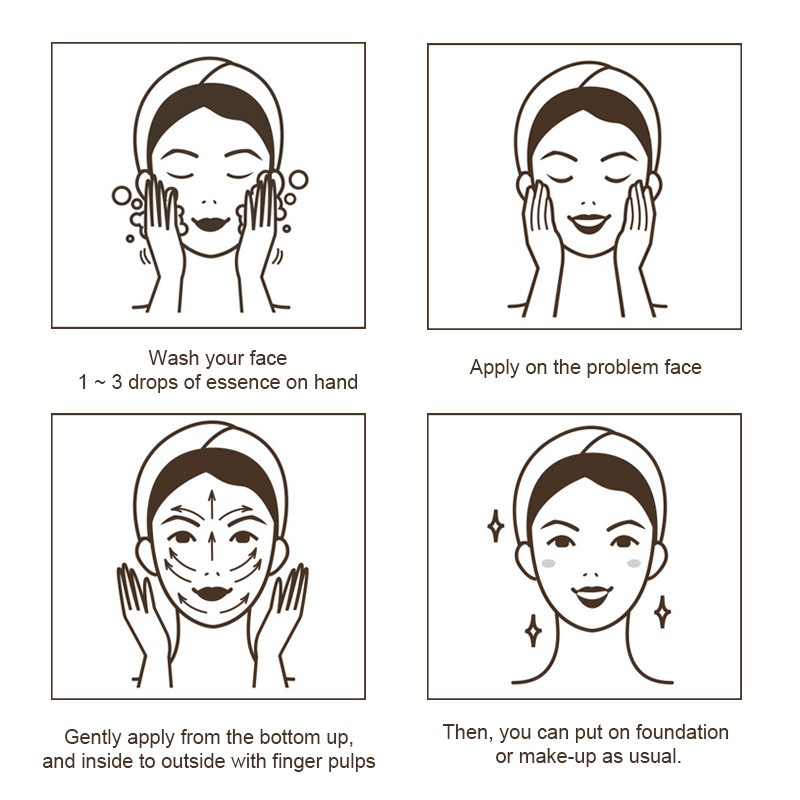 Wash your face
1 ~ 3 drops of essence on hand

Apply on the problem face

Gently apply from the bottom up, and inside to outside with finger pulps

Then, you can put on foundation or make-up as usual.