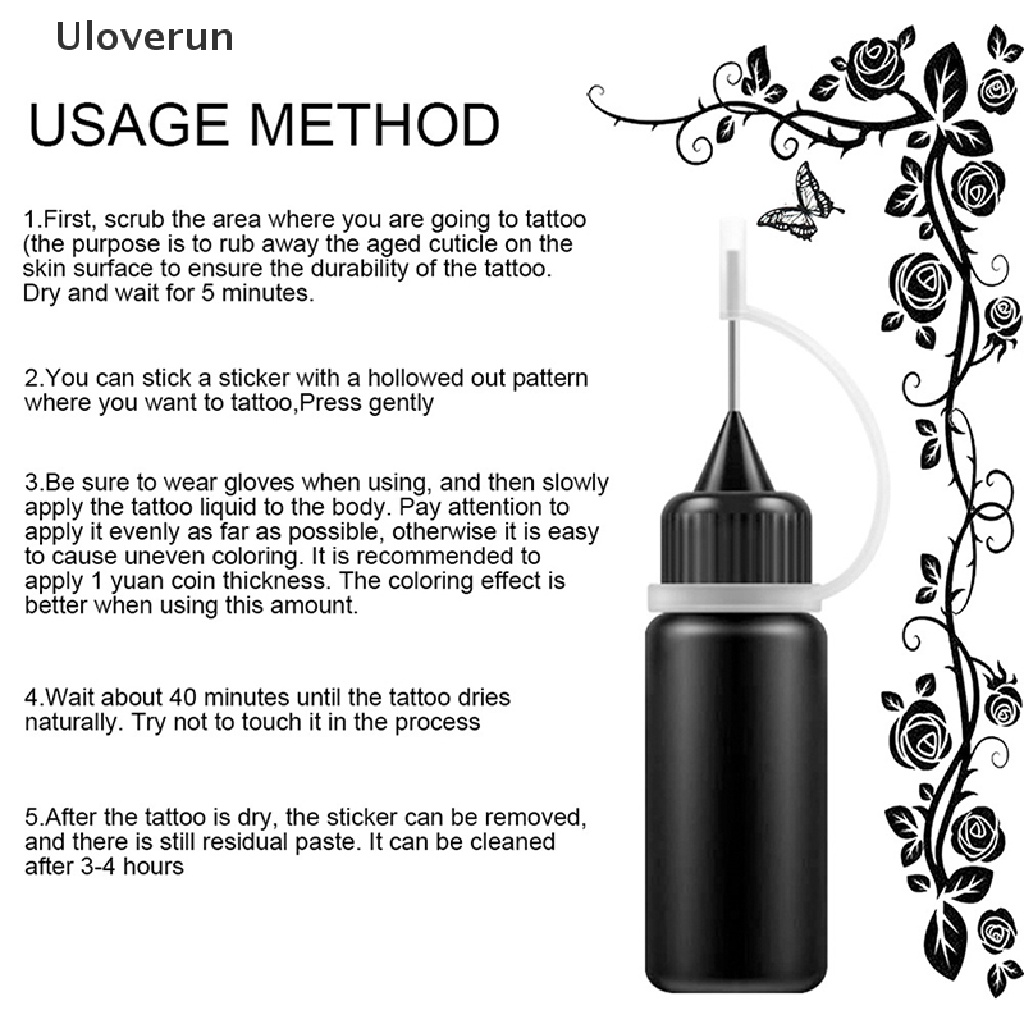 Uloverun

USAGE METHOD

1.First, scrub the area where you are going to tattoo (the purpose is to rub away the aged cuticle on the skin surface to ensure the durability of the tattoo. Dry and wait for 5 minutes.

2.You can stick a sticker with a hollowed out pattern where you want to tattoo,Press gently

3.Be sure to wear gloves when using, and then slowly apply the tattoo liquid to the body. Pay attention to apply it evenly as far as possible, otherwise it is easy to cause uneven coloring. It is recommended to apply 1 yuan coin thickness. The coloring effect is better when using this amount.

4.Wait about 40 minutes until the tattoo dries naturally. Try not to touch it in the process

5.After the tattoo is dry, the sticker can be removed, and there is still residual paste. It can be cleaned after 3-4 hours