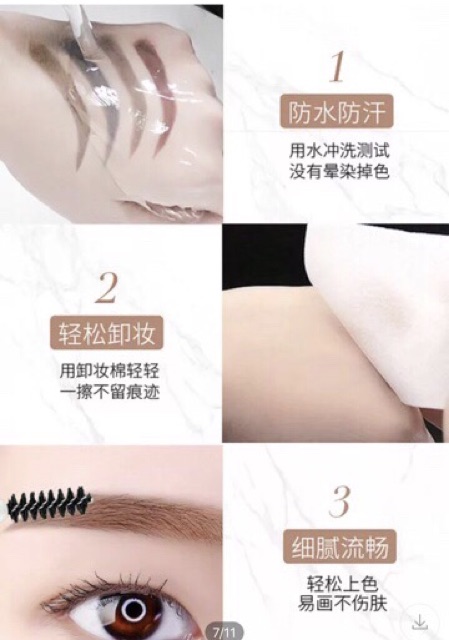 1
防水防汗
用水冲洗测试
没有晕染掉色

2
轻松卸妆
用卸妆棉轻轻
一擦不留痕迹

3
细腻流畅
轻松上色
易画不伤肤

7/11