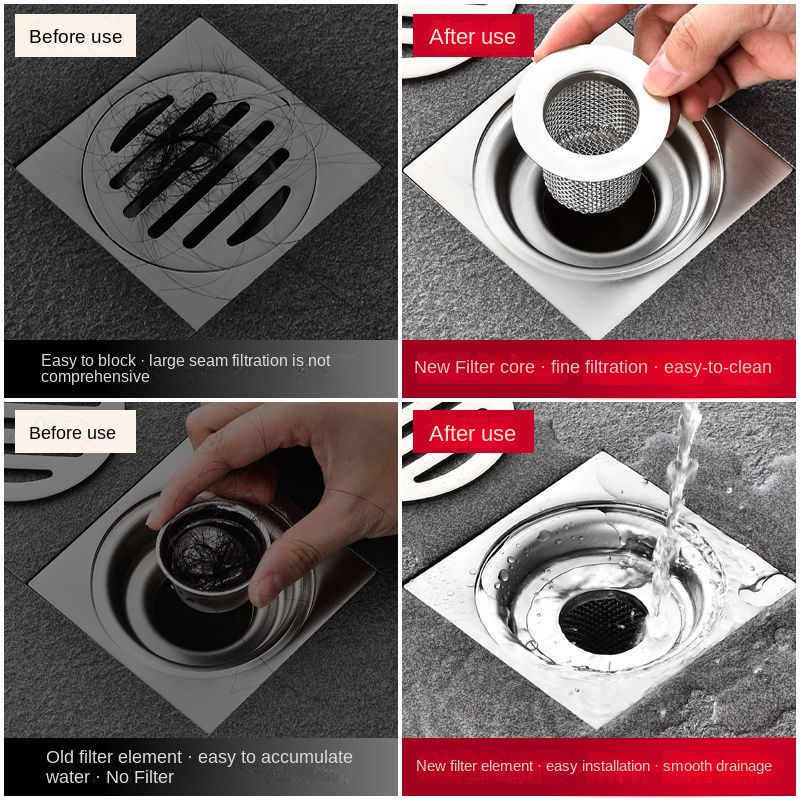 Before use

Easy to block · large seam filtration is not comprehensive

After use

New Filter core · fine filtration · easy-to-clean

Before use

Old filter element · easy to accumulate water · No Filter

After use

New filter element · easy installation · smooth drainage