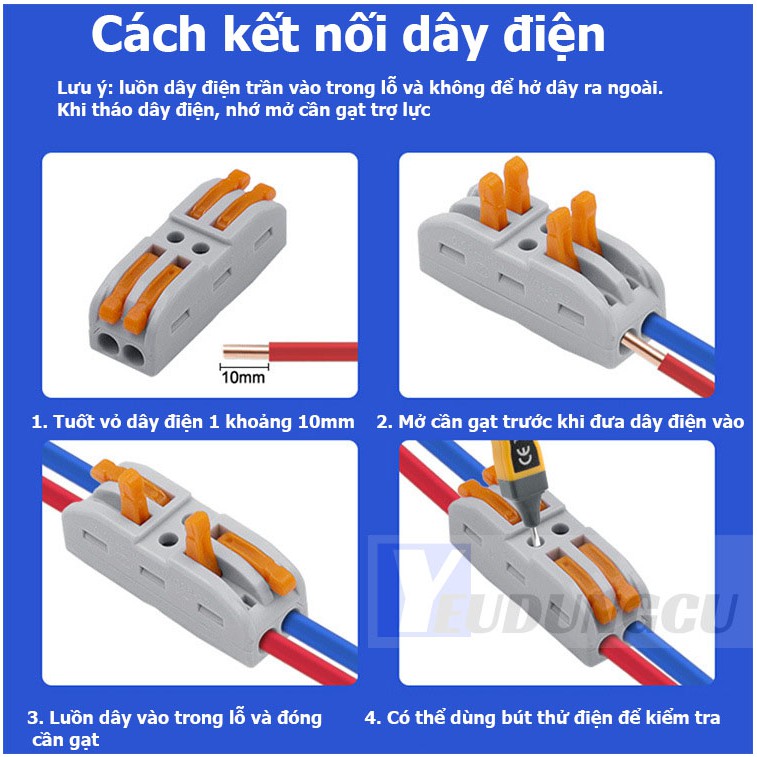 Cách kết nối dây điện

Lưu ý: luồn dây điện trần vào trong lỗ và không để hở dây ra ngoài. Khi tháo dây điện, nhớ mở cần gạt trợ lực

10mm

1. Tuốt vỏ dây điện 1 khoảng 10mm

2. Mở cần gạt trước khi đưa dây điện vào

CE

YEUDUNGCU

3. Luồn dây vào trong lỗ và đóng cần gạt

4. Có thể dùng bút thử điện để kiểm tra