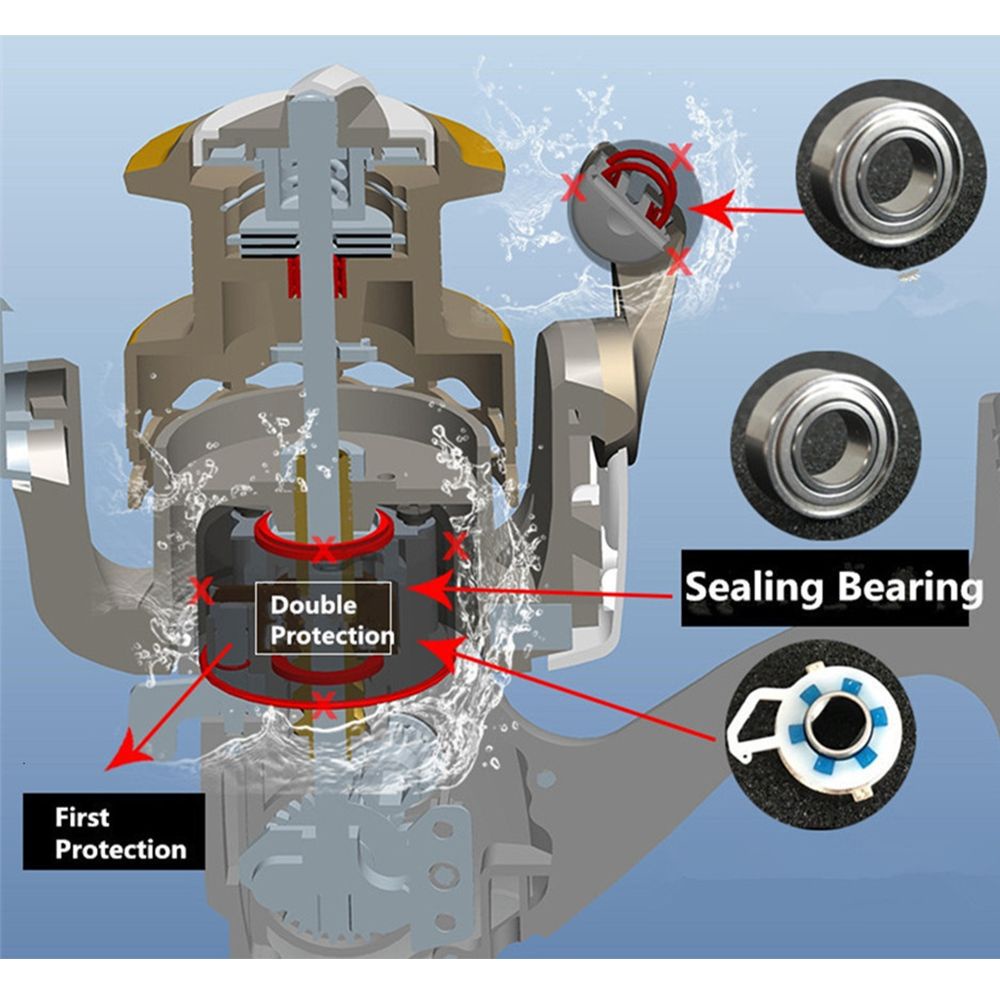 Double Protection

Sealing Bearing

First Protection