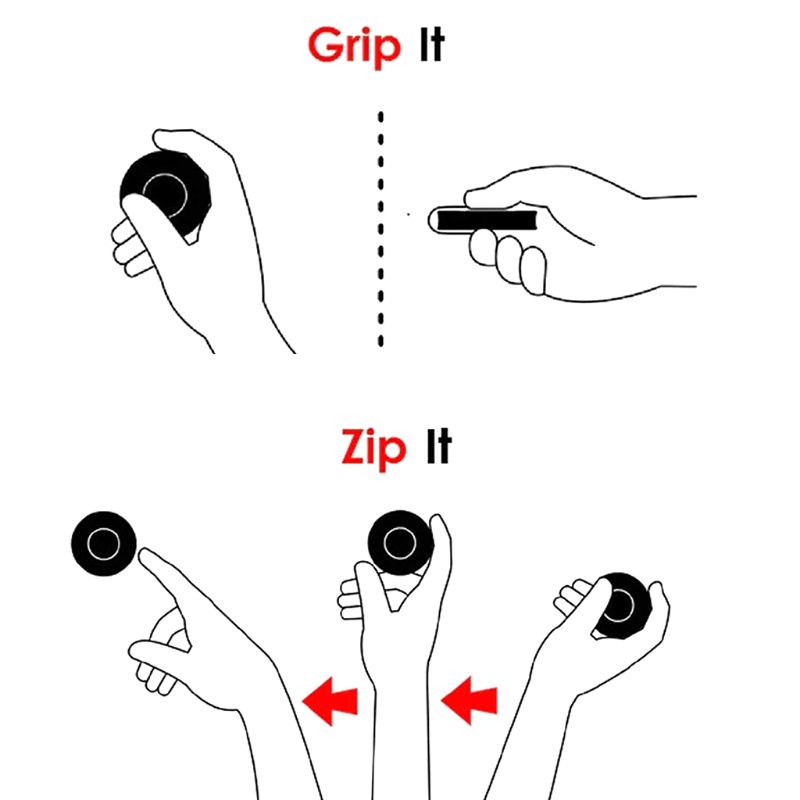 Grip It

Zip It