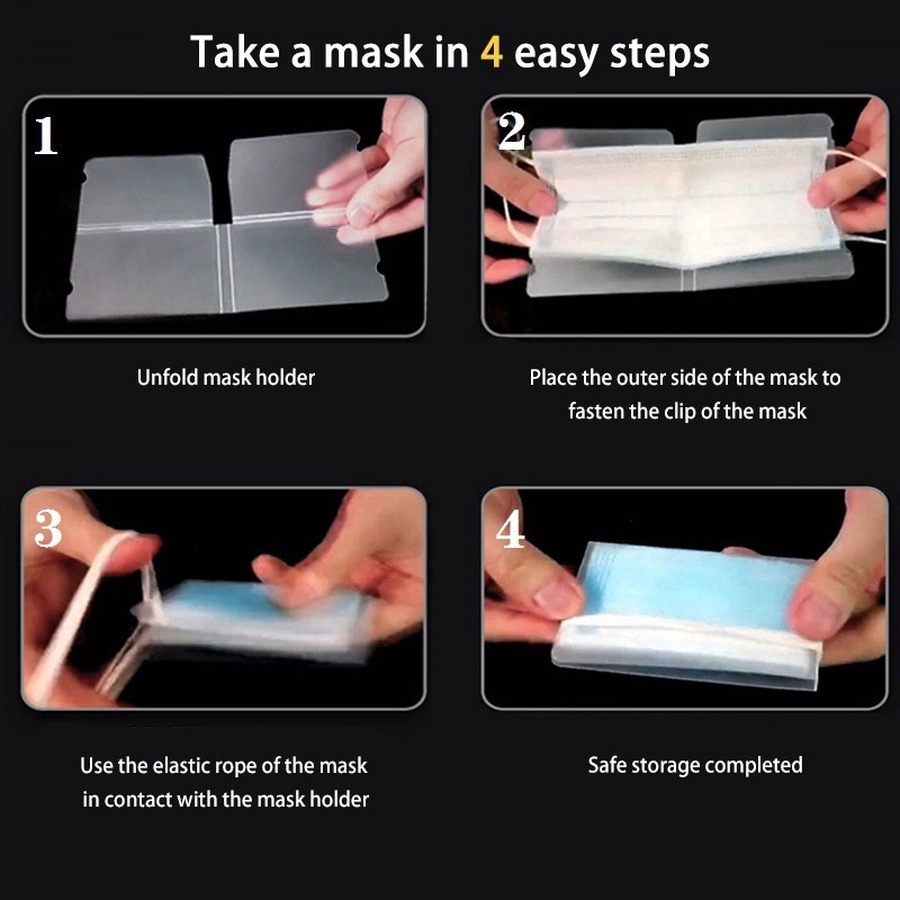 Take a mask in 4 easy steps

1

Unfold mask holder

2

Place the outer side of the mask to fasten the clip of the mask

3

Use the elastic rope of the mask in contact with the mask holder

4

Safe storage completed