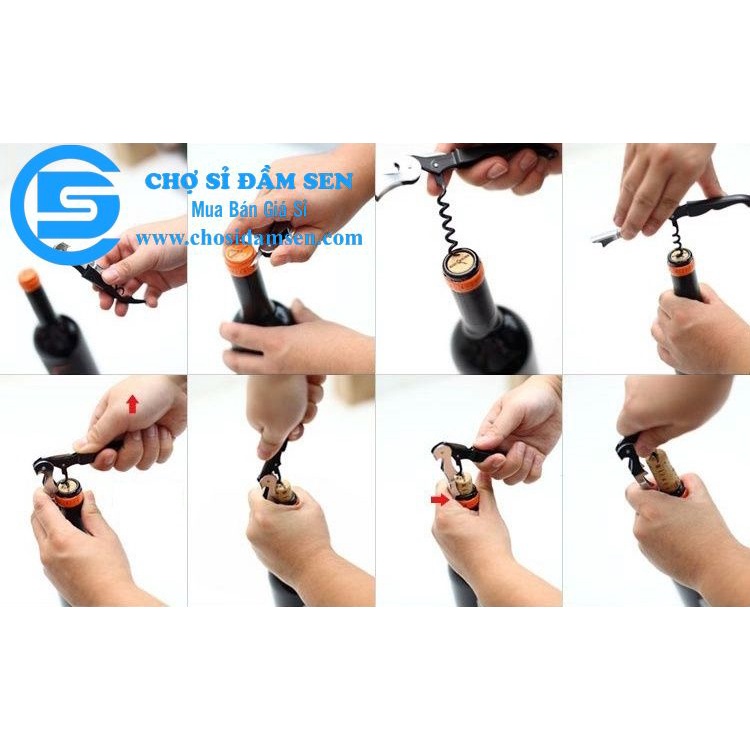 CHỢ SỈ ĐẦM SEN
Mua Bán Giá Sỉ
www.chosidamsen.com