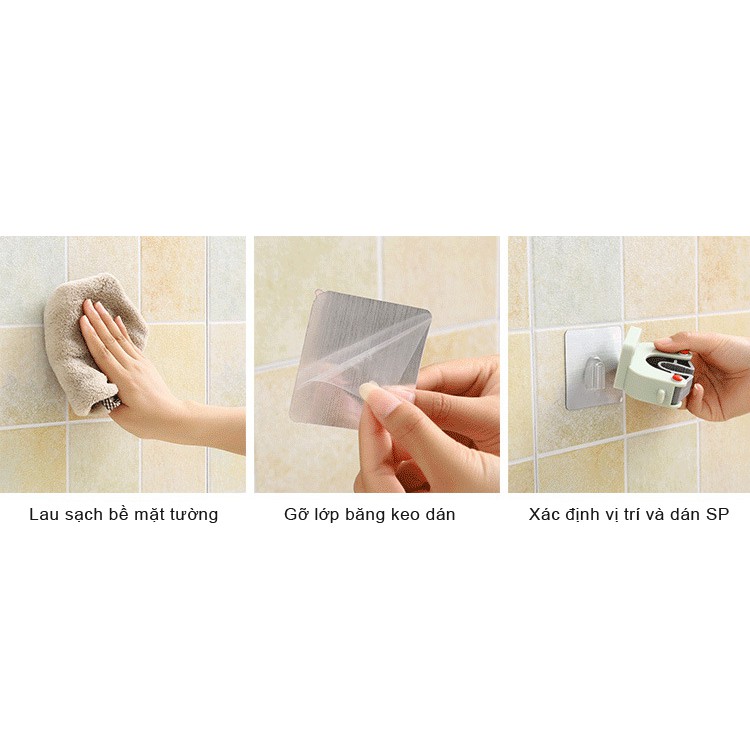 Lau sạch bề mặt tường

Gỡ lớp băng keo dán

Xác định vị trí và dán SP