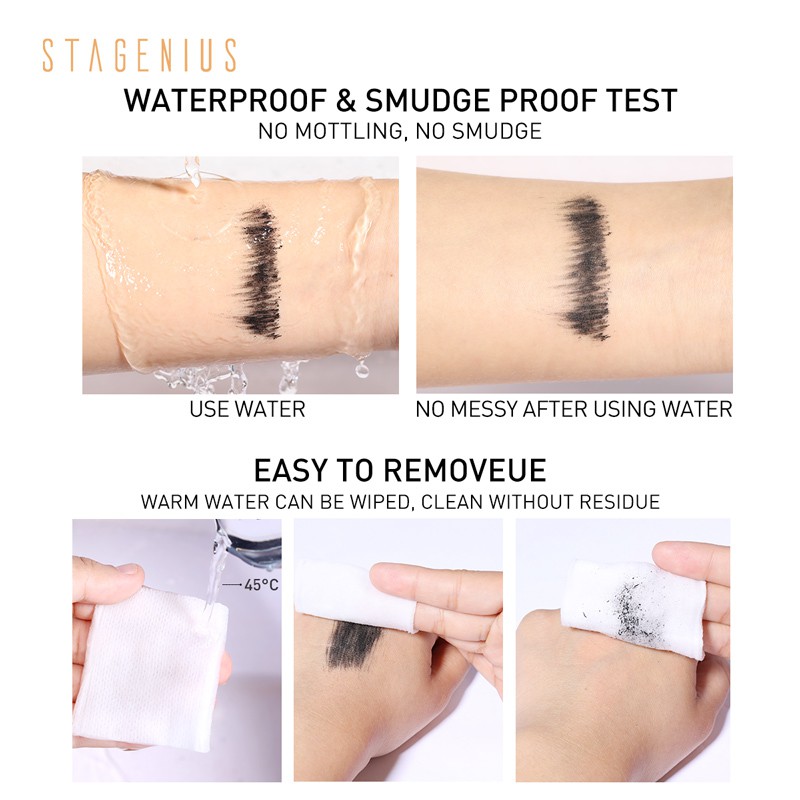 STAGENIUS

WATERPROOF & SMUDGE PROOF TEST
NO MOTTLING, NO SMUDGE

USE WATER

NO MESSY AFTER USING WATER

EASY TO REMOVEUE
WARM WATER CAN BE WIPED, CLEAN WITHOUT RESIDUE

45°C