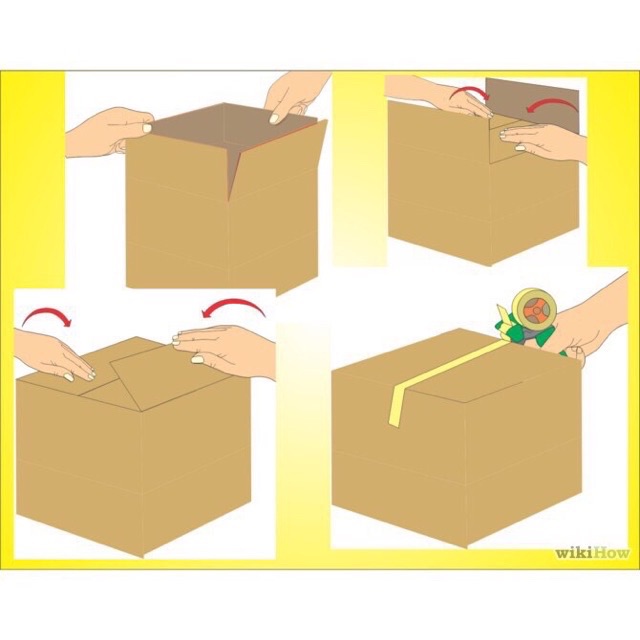 wikiHow