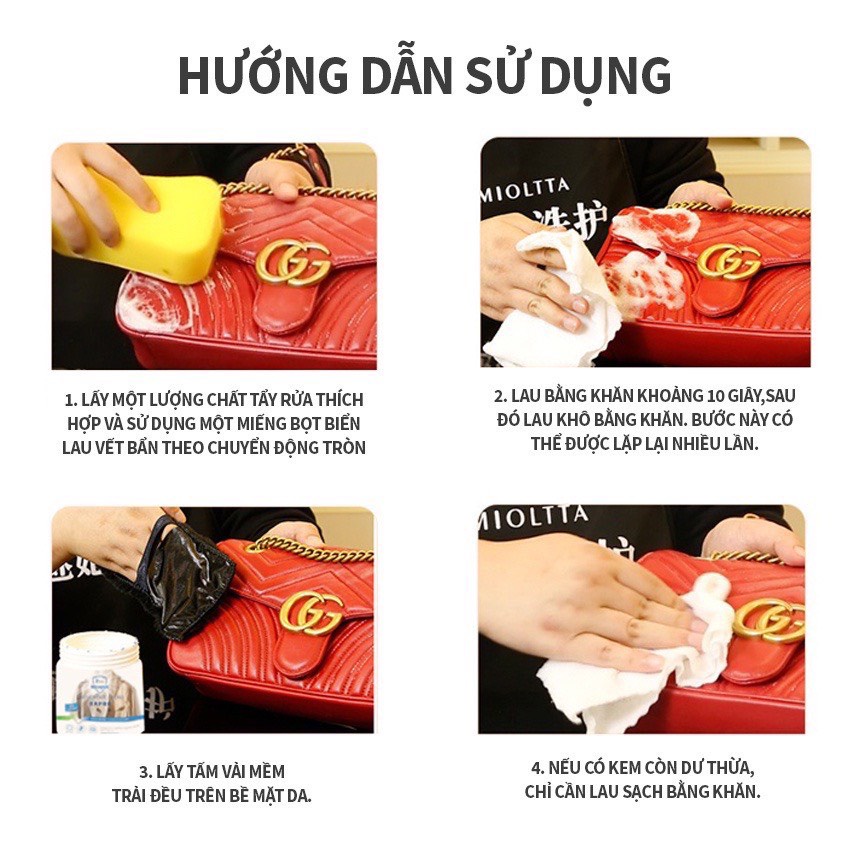 HƯỚNG DẪN SỬ DỤNG

MIOLTTA 洗护

1. LẤY MỘT LƯỢNG CHẤT TẨY RỬA THÍCH HỢP VÀ SỬ DỤNG MỘT MIẾNG BỌT BIỂN LAU VẾT BẨN THEO CHUYỂN ĐỘNG TRÒN

2. LAU BẰNG KHĂN KHOẢNG 10 GIÂY,SAU ĐÓ LAU KHÔ BẰNG KHĂN. BƯỚC NÀY CÓ THỂ ĐƯỢC LẶP LẠI NHIỀU LẦN.

MIOLTTA

3. LẤY TẤM VẢI MỀM TRẢI ĐỀU TRÊN BỀ MẶT DA.

4. NẾU CÓ KEM CÒN DƯ THỪA, CHỈ CẦN LAU SẠCH BẰNG KHĂN.