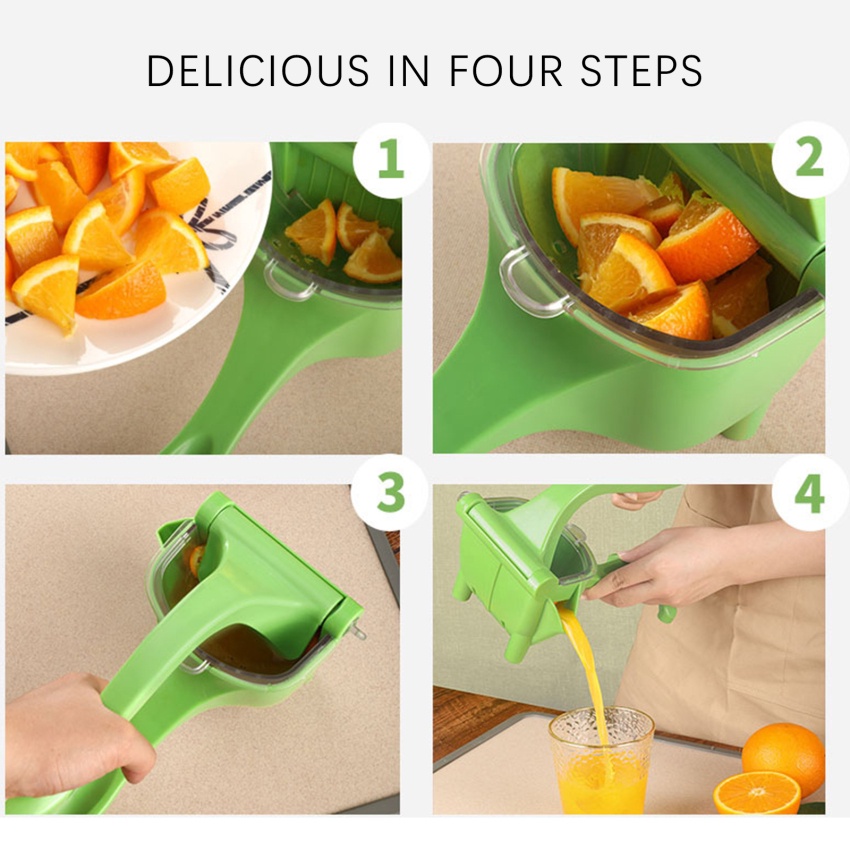 DELICIOUS IN FOUR STEPS

1

2

3

4