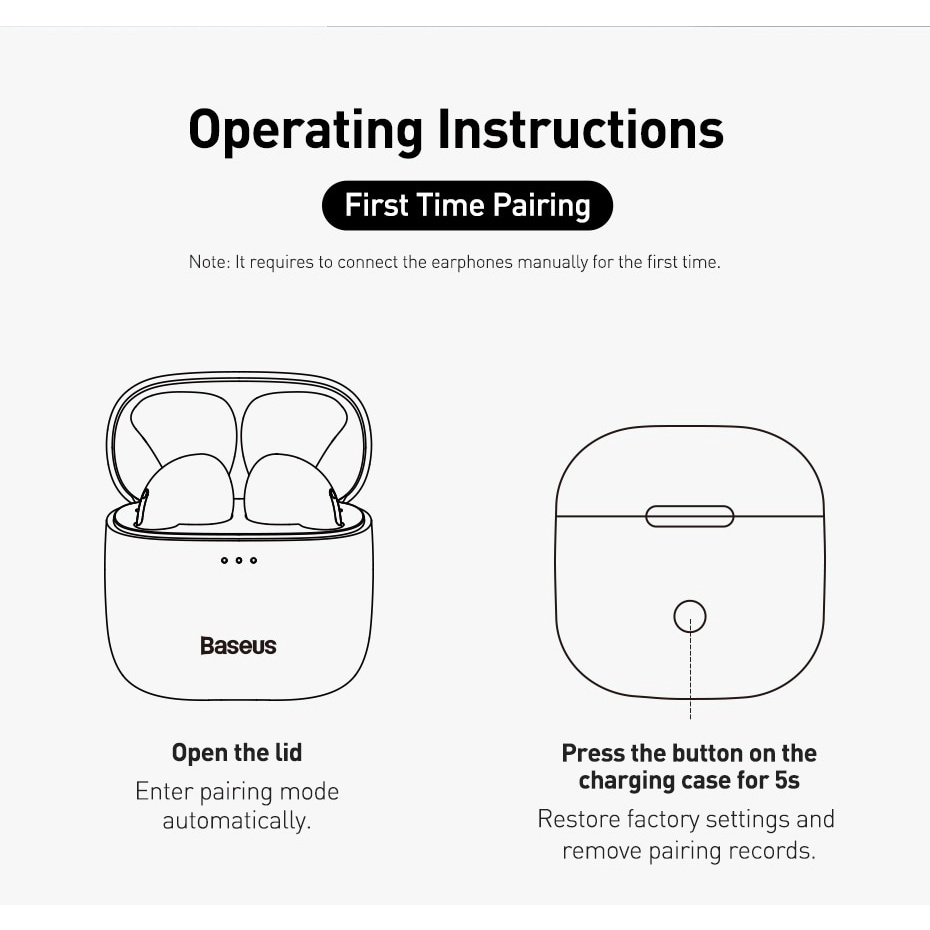 Operating Instructions

First Time Pairing

Note: It requires to connect the earphones manually for the first time.

Baseus

Open the lid

Enter pairing mode automatically.

Press the button on the charging case for 5s

Restore factory settings and remove pairing records.