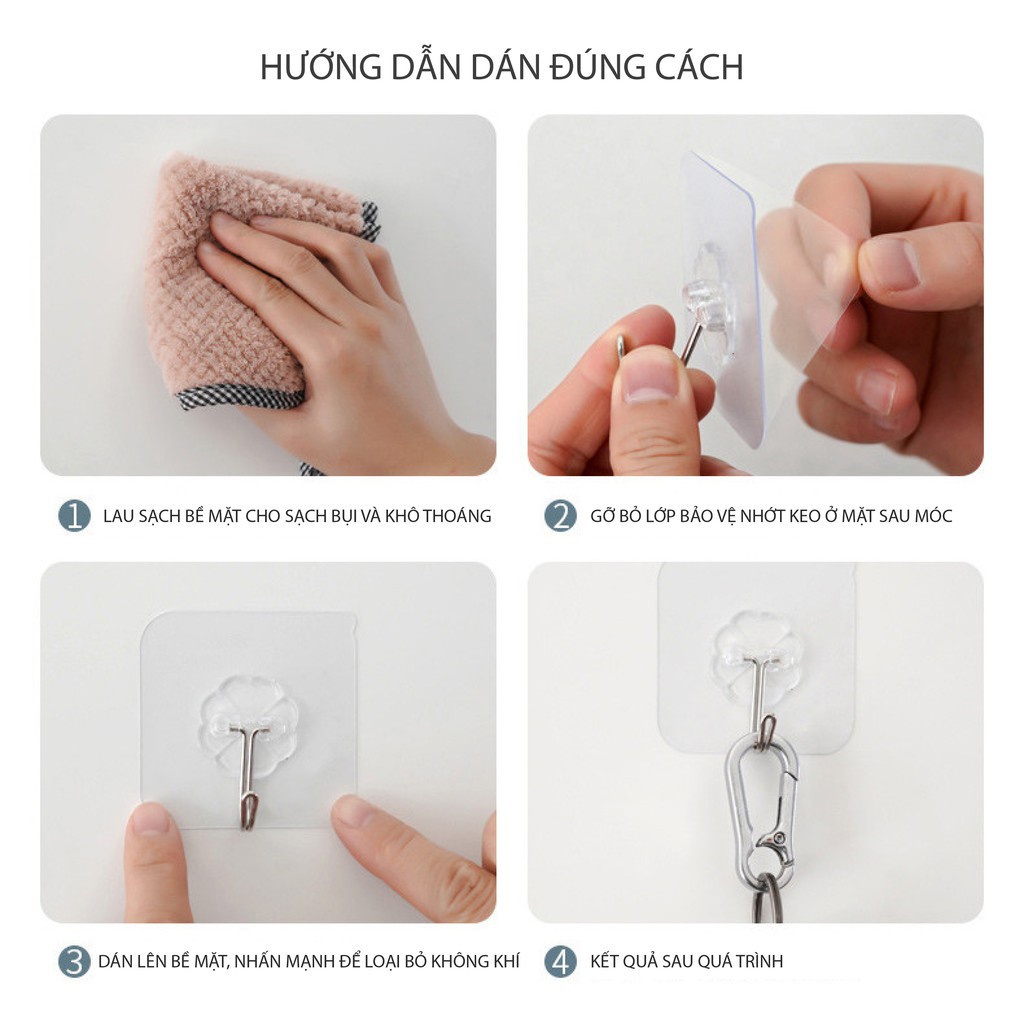 HƯỚNG DẪN DÁN ĐÚNG CÁCH

1 LAU SẠCH BỀ MẶT CHO SẠCH BỤI VÀ KHÔ THOÁNG

2 GỠ BỎ LỚP BẢO VỆ NHỚT KEO Ở MẶT SAU MÓC

3 DÁN LÊN BỀ MẶT, NHẤN MẠNH ĐỂ LOẠI BỎ KHÔNG KHÍ

4 KẾT QUẢ SAU QUÁ TRÌNH