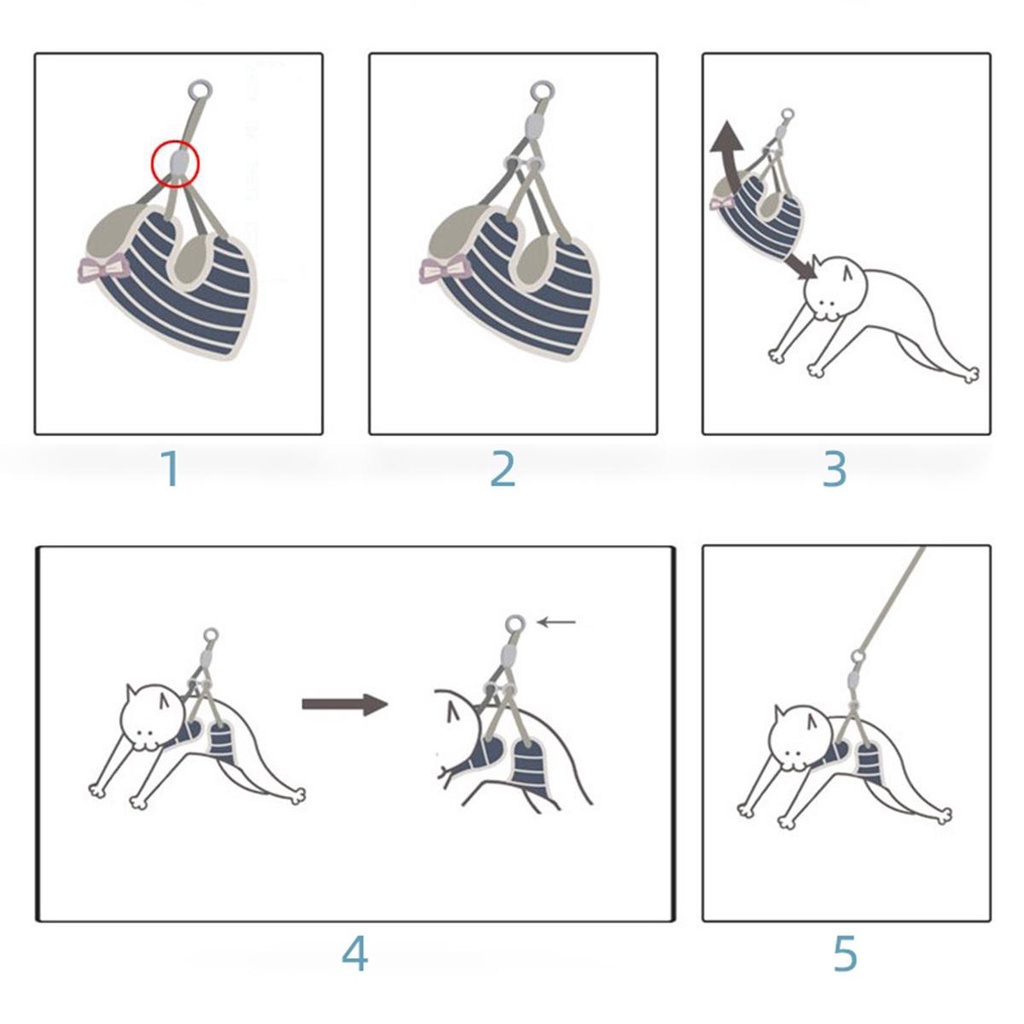 1

2

3

4

5